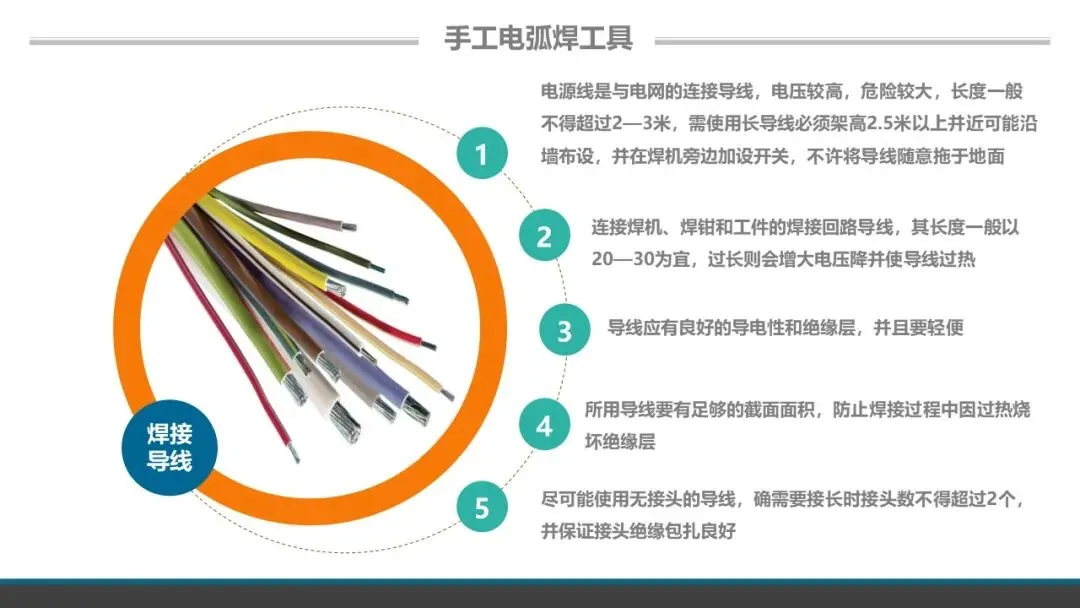 手工电弧焊工具

焊接导线

1 电源线是与电网的连接导线，电压较高，危险较大，长度一般不得超过2—3米，需使用长导线必须架高2.5米以上并近可能沿墙布设，并在焊机旁边加设开关，不许将导线随意拖于地面

2 连接焊机、焊钳和工件的焊接回路导线，其长度一般以20—30为宜，过长则会增大电压降并使导线过热

3 导线应有良好的导电性和绝缘层，并且要轻便

4 所用导线要有足够的截面面积，防止焊接过程中因过热烧坏绝缘层

5 尽可能使用无接头的导线，确需要接长时接头数不得超过2个，并保证接头绝缘包扎良好