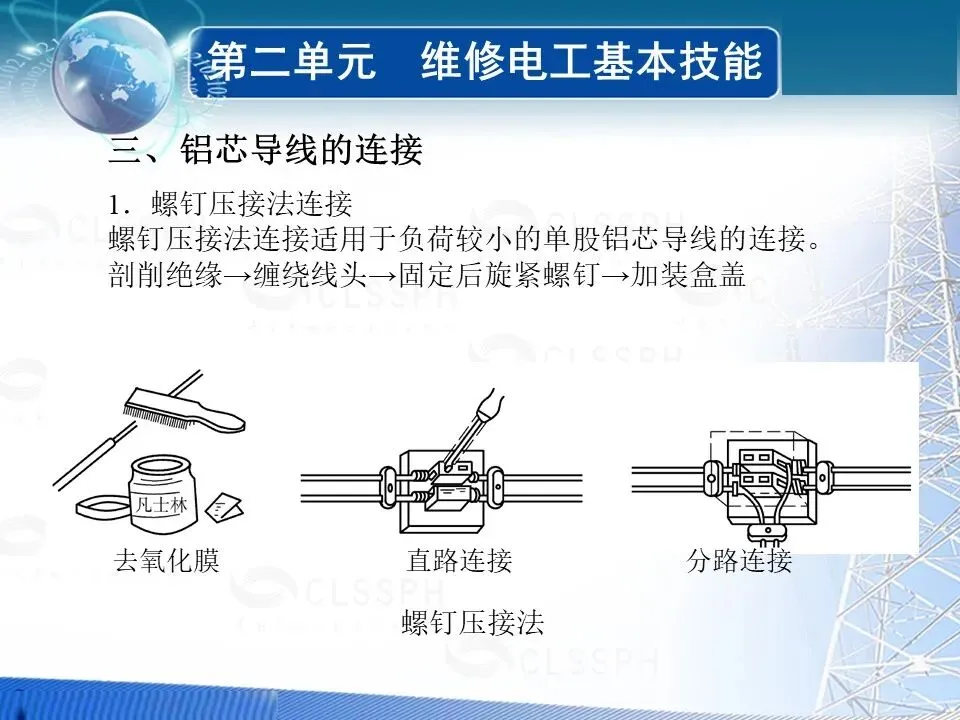 第二单元　维修电工基本技能

三、铝芯导线的连接

1．螺钉压接法连接
螺钉压接法连接适用于负荷较小的单股铝芯导线的连接。
剖削绝缘→缠绕线头→固定后旋紧螺钉→加装盒盖

凡士林

去氧化膜

直路连接

分路连接

螺钉压接法

CLSSPH