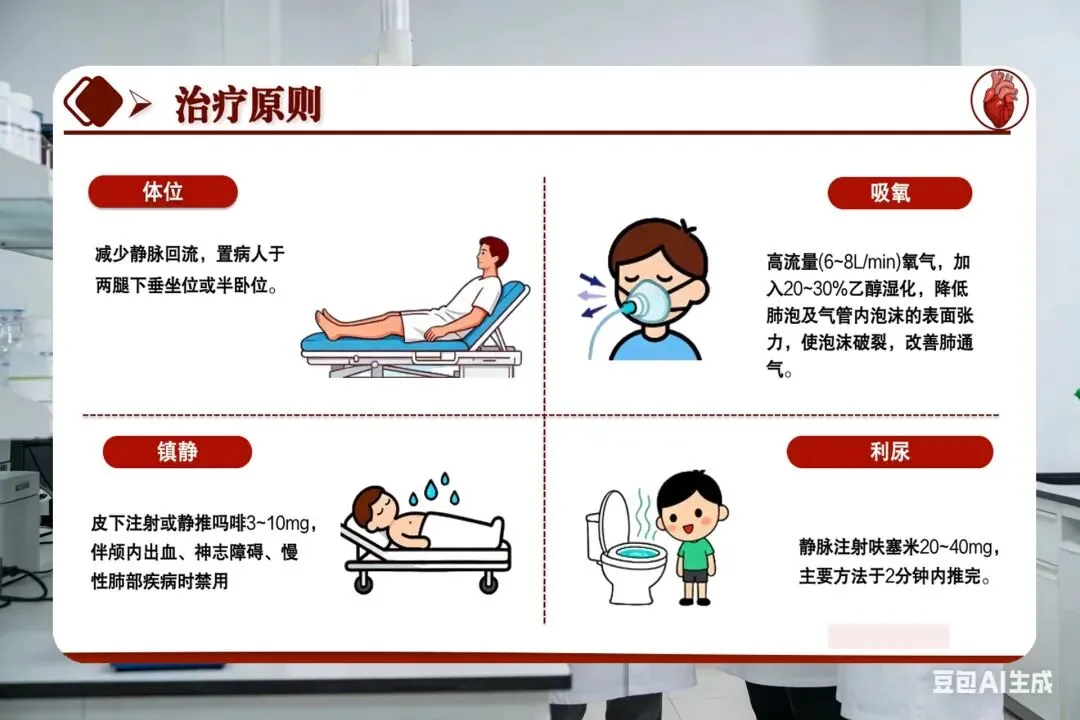 治疗原则

体位

减少静脉回流，置病人于两腿下垂坐位或半卧位。

吸氧

高流量(6~8L/min)氧气，加入20~30%乙醇湿化，降低肺泡及气管内泡沫的表面张力，使泡沫破裂，改善肺通气。

镇静

皮下注射或静推吗啡3~10mg，伴颅内出血、神志障碍、慢性肺部疾病时禁用

利尿

静脉注射呋塞米20~40mg，主要方法于2分钟内推完。

豆包AI生成