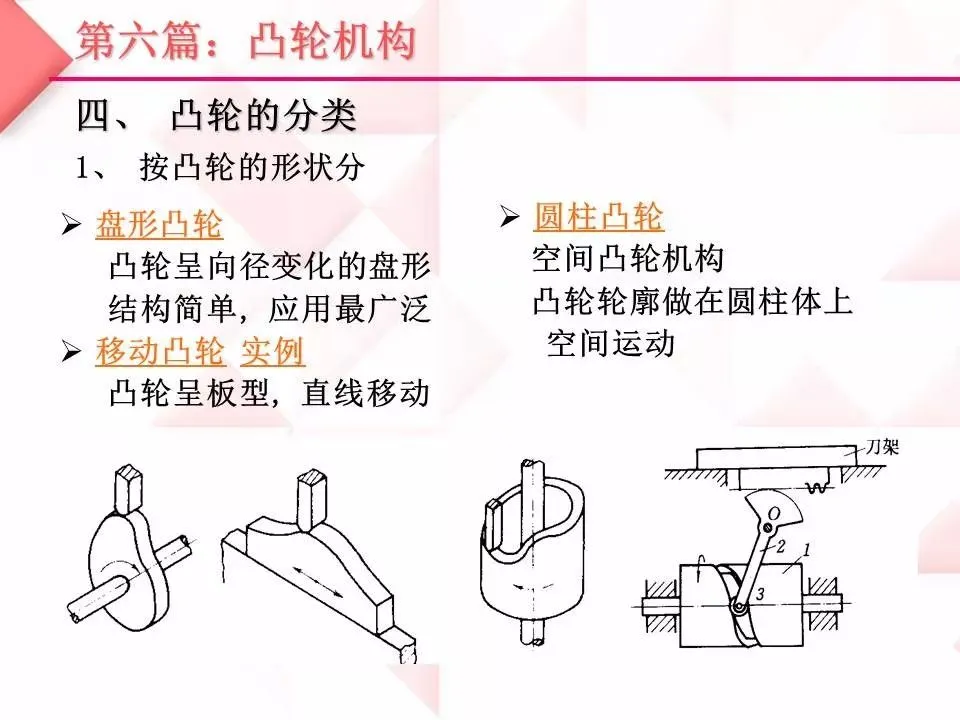 第六篇：凸轮机构

四、 凸轮的分类

1、 按凸轮的形状分

➢ 盘形凸轮
凸轮呈向径变化的盘形
结构简单，应用最广泛

➢ 移动凸轮 实例
凸轮呈板型，直线移动

➢ 圆柱凸轮
空间凸轮机构
凸轮轮廓做在圆柱体上
空间运动

刀架
O
2
1
3