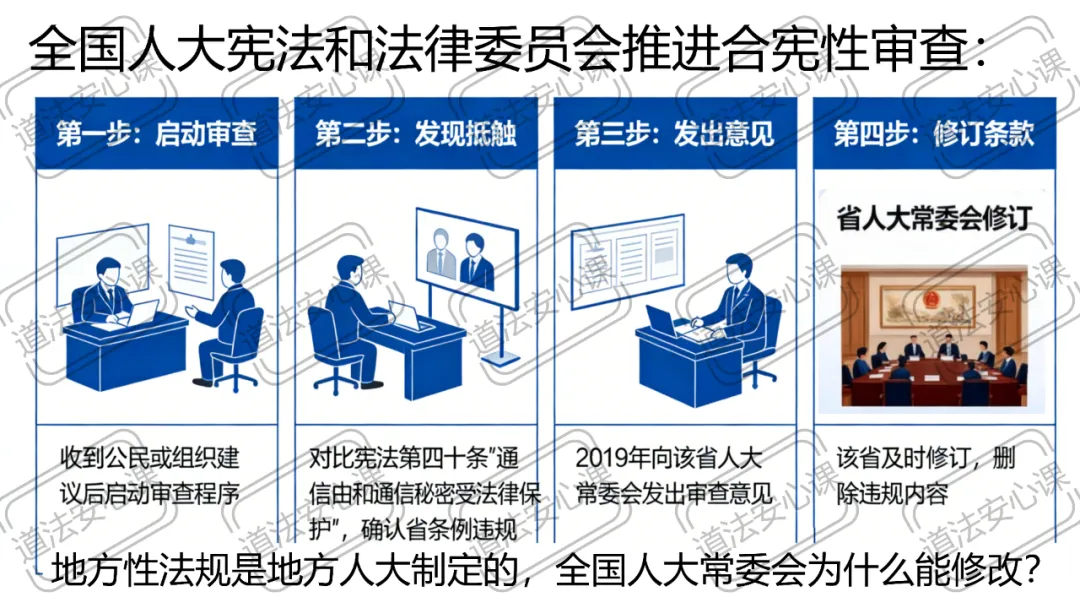 全国人大宪法和法律委员会推进合宪性审查：

第一步：启动审查

收到公民或组织建议后启动审查程序

第二步：发现抵触

对比宪法第四十条"通信由和通信秘密受法律保护"，确认省条例违规

第三步：发出意见

2019年向该省人大常委会发出审查意见

第四步：修订条款

省人大常委会修订

该省及时修订，删除违规内容

地方性法规是地方人大制定的，全国人大常委会为什么能修改？

道法安心课