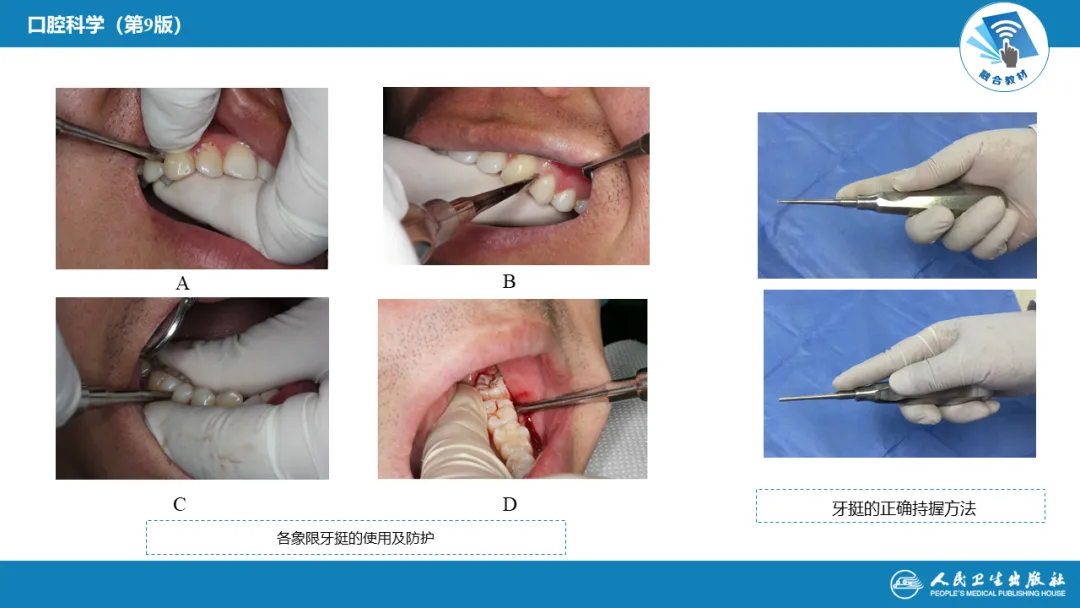 口腔科学（第9版）

融合教材

A

B

C

D

各象限牙挺的使用及防护

牙挺的正确持握方法

人民卫生出版社
PEOPLE'S MEDICAL PUBLISHING HOUSE