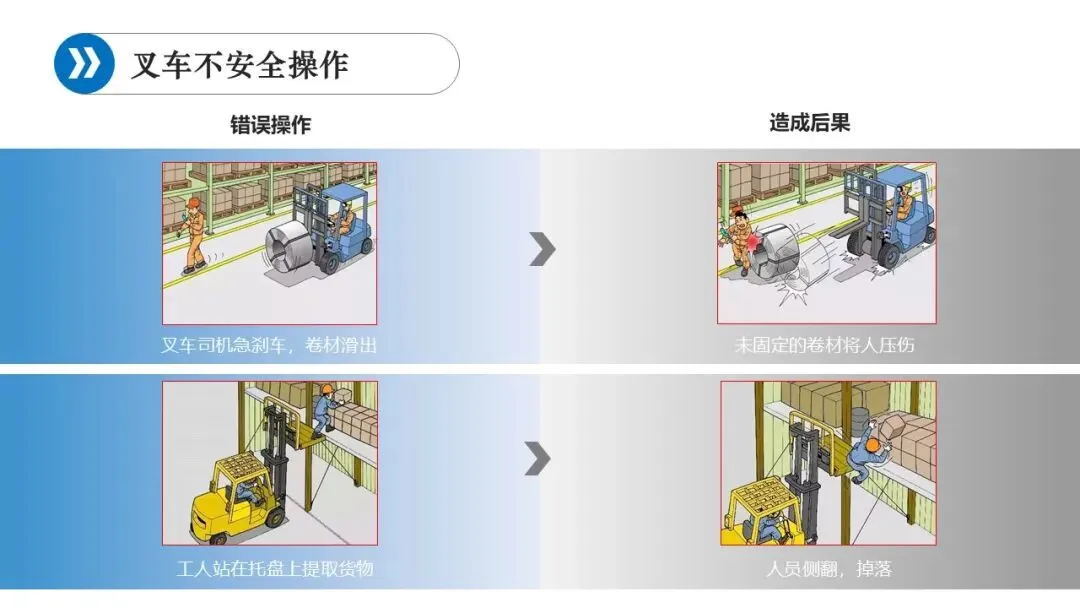 叉车不安全操作

错误操作

造成后果

叉车司机急刹车，卷材滑出

未固定的卷材将人压伤

工人站在托盘上提取货物

人员侧翻，掉落