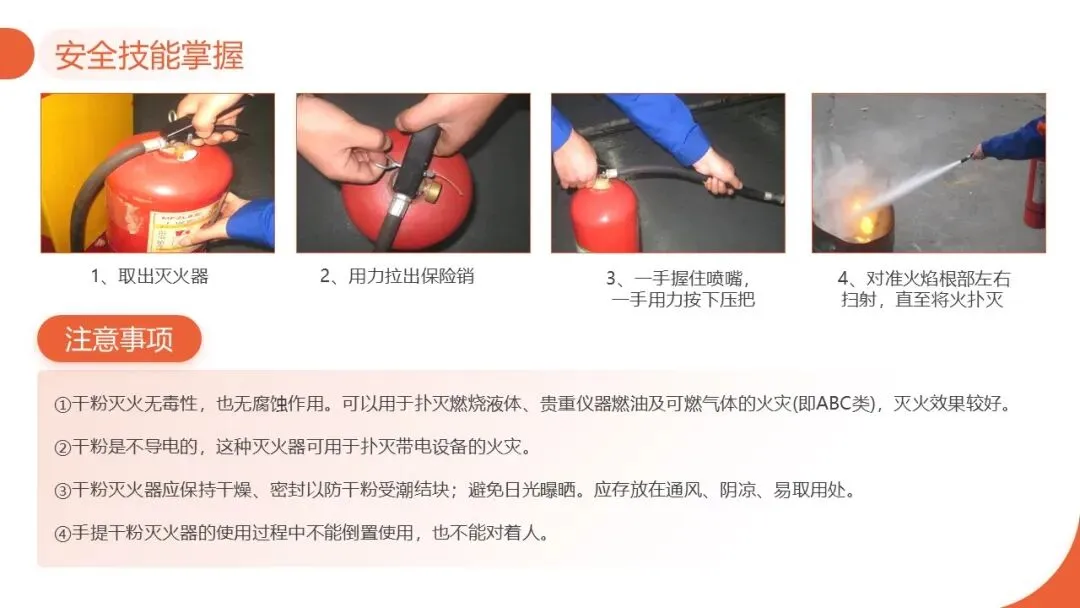 安全技能掌握

1、取出灭火器

2、用力拉出保险销

3、一手握住喷嘴，一手用力按下压把

4、对准火焰根部左右扫射，直至将火扑灭

注意事项

①干粉灭火无毒性，也无腐蚀作用。可以用于扑灭燃烧液体、贵重仪器燃油及可燃气体的火灾(即ABC类)，灭火效果较好。

②干粉是不导电的，这种灭火器可用于扑灭带电设备的火灾。

③干粉灭火器应保持干燥、密封以防干粉受潮结块；避免日光曝晒。应存放在通风、阴凉、易取用处。

④手提干粉灭火器的使用过程中不能倒置使用，也不能对着人。