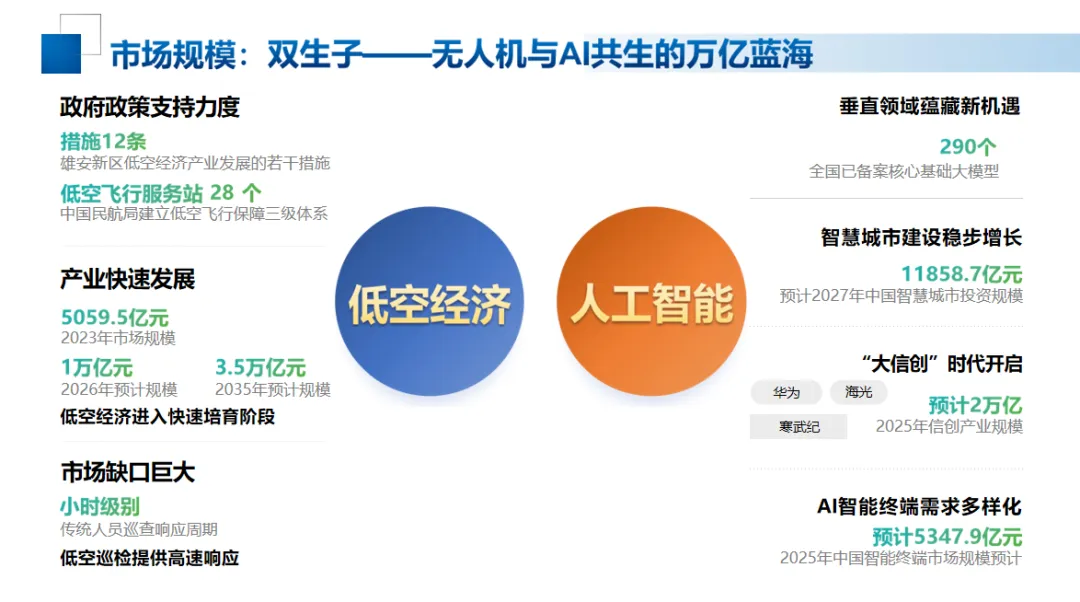 市场规模：双生子——无人机与AI共生的万亿蓝海

政府政策支持力度

措施12条
雄安新区低空经济产业发展的若干措施

低空飞行服务站 28 个
中国民航局建立低空飞行保障三级体系

产业快速发展

5059.5亿元
2023年市场规模

1万亿元
2026年预计规模

3.5万亿元
2035年预计规模

低空经济进入快速培育阶段

市场缺口巨大

小时级别
传统人员巡查响应周期

低空巡检提供高速响应

低空经济

人工智能

垂直领域蕴藏新机遇

290个
全国已备案核心基础大模型

智慧城市建设稳步增长

11858.7亿元
预计2027年中国智慧城市投资规模

“大信创”时代开启

华为 海光 寒武纪

预计2万亿
2025年信创产业规模

AI智能终端需求多样化

预计5347.9亿元
2025年中国智能终端市场规模预计