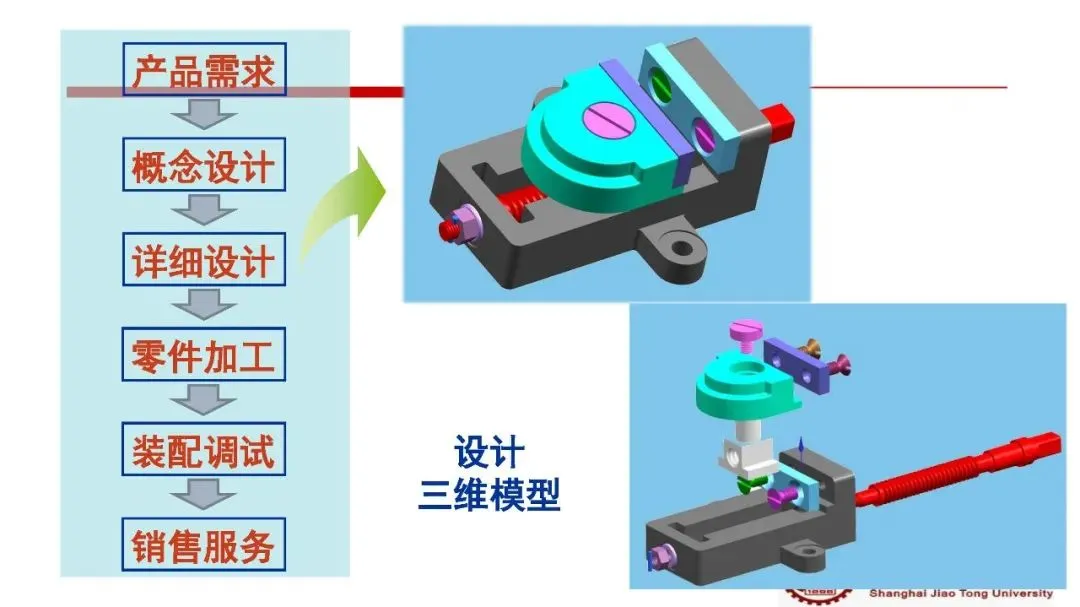 产品需求

概念设计

详细设计

零件加工

装配调试

销售服务

设计
三维模型

Shanghai Jiao Tong University