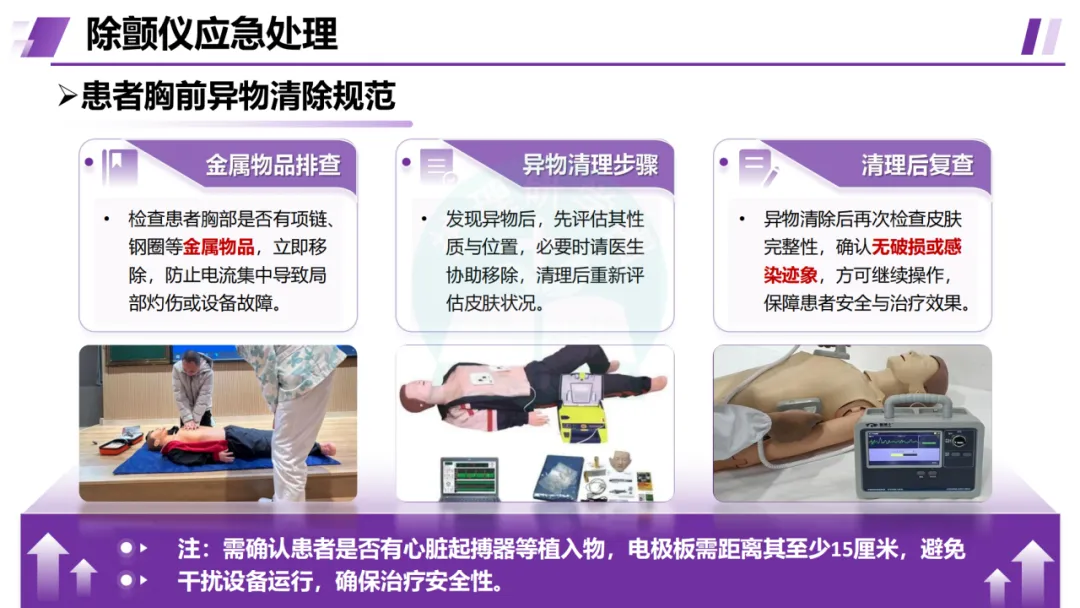 除颤仪应急处理

➢患者胸前异物清除规范

金属物品排查

• 检查患者胸部是否有项链、钢圈等金属物品，立即移除，防止电流集中导致局部灼伤或设备故障。

异物清理步骤

• 发现异物后，先评估其性质与位置，必要时请医生协助移除，清理后重新评估皮肤状况。

清理后复查

• 异物清除后再次检查皮肤完整性，确认无破损或感染迹象，方可继续操作，保障患者安全与治疗效果。

注：需确认患者是否有心脏起搏器等植入物，电极板需距离其至少15厘米，避免干扰设备运行，确保治疗安全性。