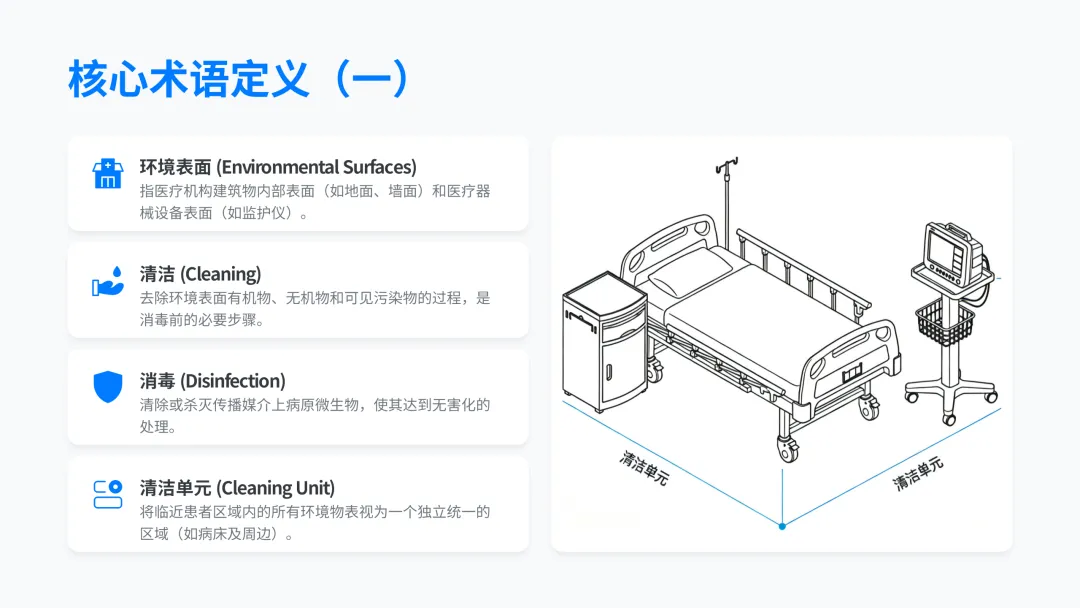 核心术语定义（一）

环境表面 (Environmental Surfaces)
指医疗机构建筑物内部表面（如地面、墙面）和医疗器械设备表面（如监护仪）。

清洁 (Cleaning)
去除环境表面有机物、无机物和可见污染物的过程，是消毒前的必要步骤。

消毒 (Disinfection)
清除或杀灭传播媒介上病原微生物，使其达到无害化的处理。

清洁单元 (Cleaning Unit)
将临近患者区域内的所有环境物表视为一个独立统一的区域（如病床及周边）。

清洁单元

清洁单元