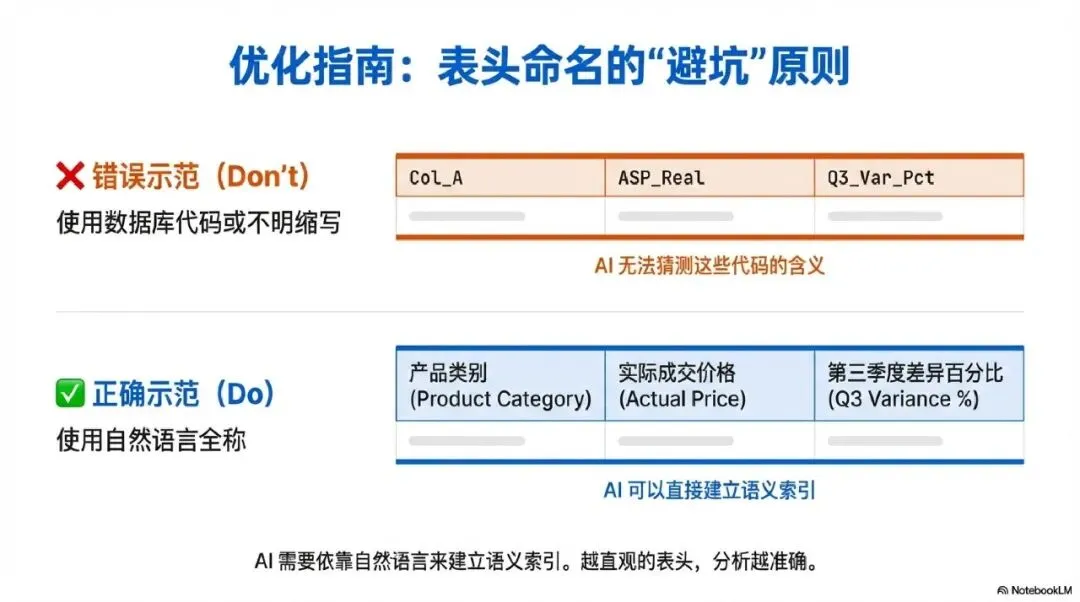 优化指南：表头命名的“避坑”原则

❌ 错误示范（Don't）
使用数据库代码或不明缩写

| Col_A | ASP_Real | Q3_Var_Pct |
|---|---|---|
| | | |

AI无法猜测这些代码的含义

✅ 正确示范（Do）
使用自然语言全称

| 产品类别 (Product Category) | 实际成交价格 (Actual Price) | 第三季度差异百分比 (Q3 Variance %) |
|---|---|---|
| | | |

AI可以直接建立语义索引

AI需要依靠自然语言来建立语义索引。越直观的表头，分析越准确。

NotebookLM