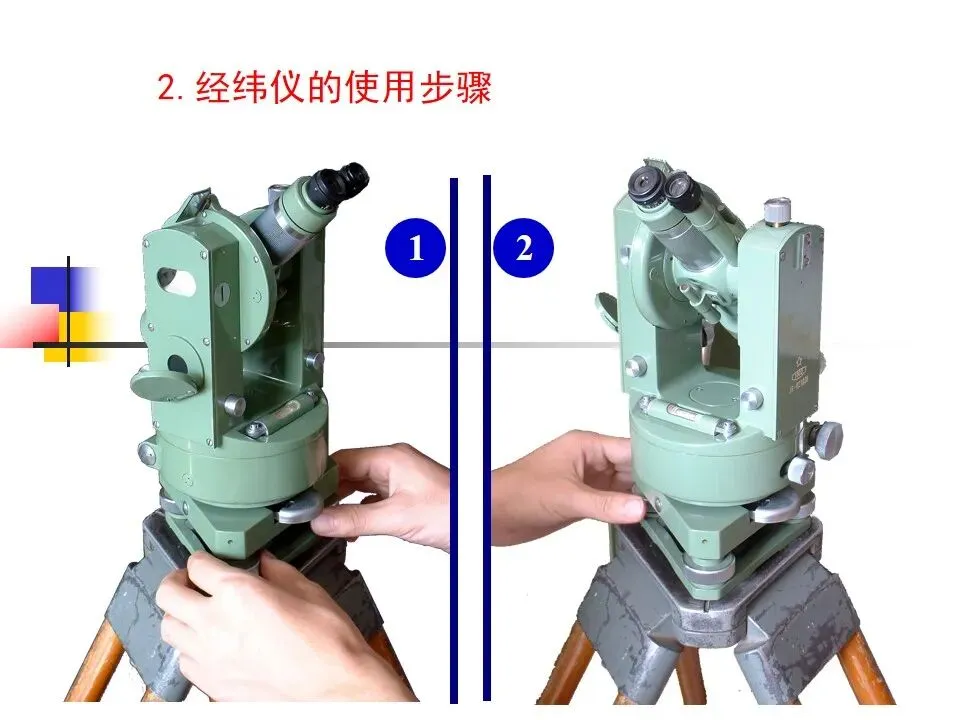 2. 经纬仪的使用步骤

1

2