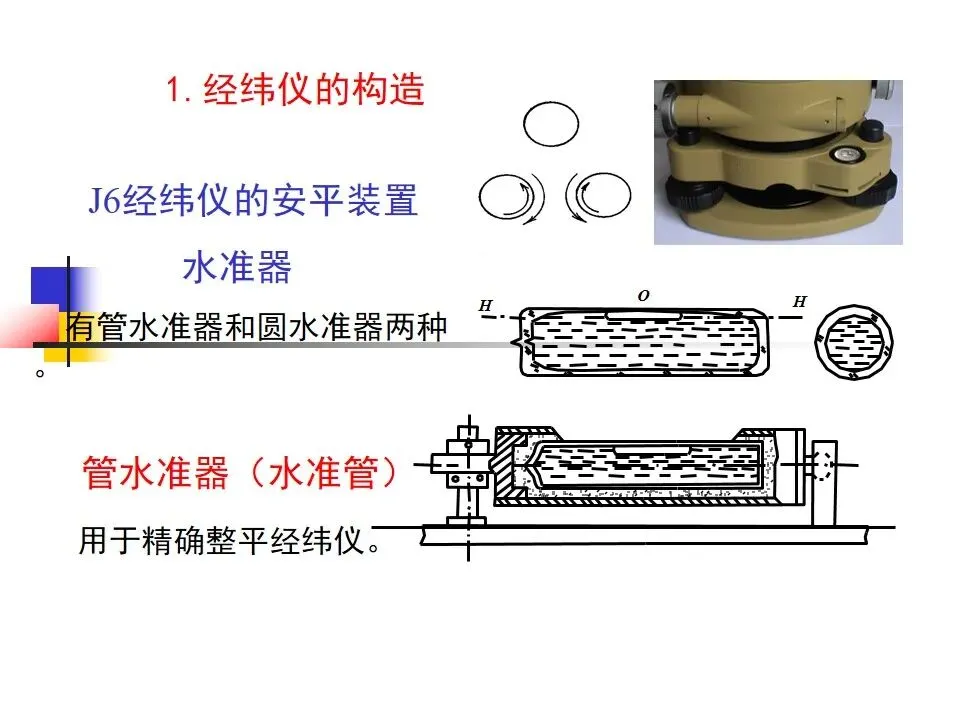 1. 经纬仪的构造

J6经纬仪的安平装置

水准器

有管水准器和圆水准器两种。

H O H

管水准器（水准管）

用于精确整平经纬仪。