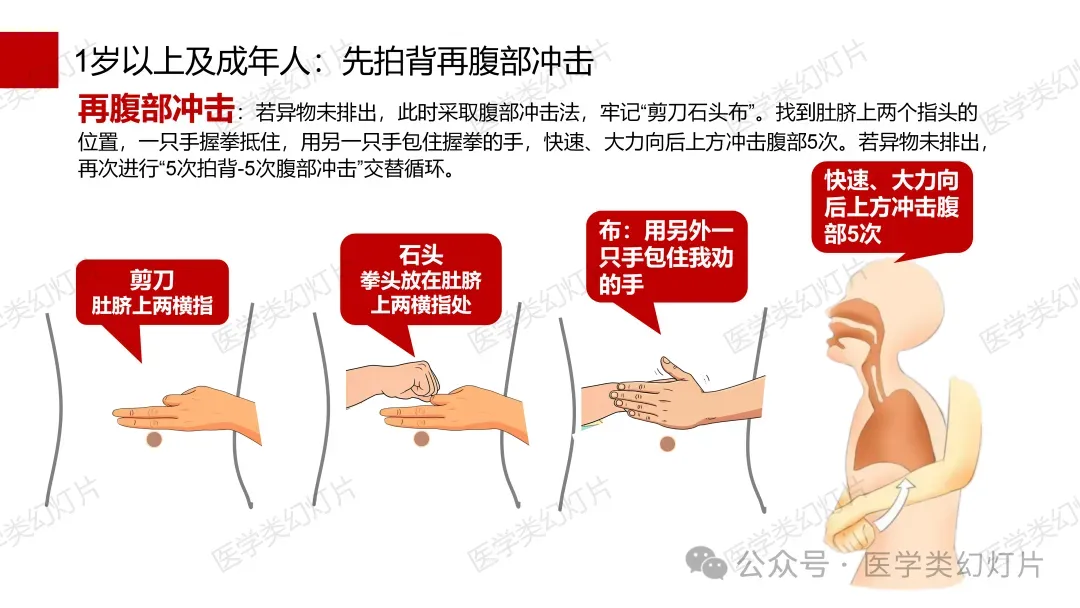 1岁以上及成年人：先拍背再腹部冲击

再腹部冲击：若异物未排出，此时采取腹部冲击法，牢记“剪刀石头布”。找到肚脐上两个指头的位置，一只手握拳抵住，用另一只手包住握拳的手，快速、大力向后上方冲击腹部5次。若异物未排出，再次进行“5次拍背-5次腹部冲击”交替循环。

剪刀
肚脐上两横指

石头
拳头放在肚脐上两横指处

布：用另外一只手包住我劝的手

快速、大力向后上方冲击腹部5次

医学类幻灯片

公众号 · 医学类幻灯片