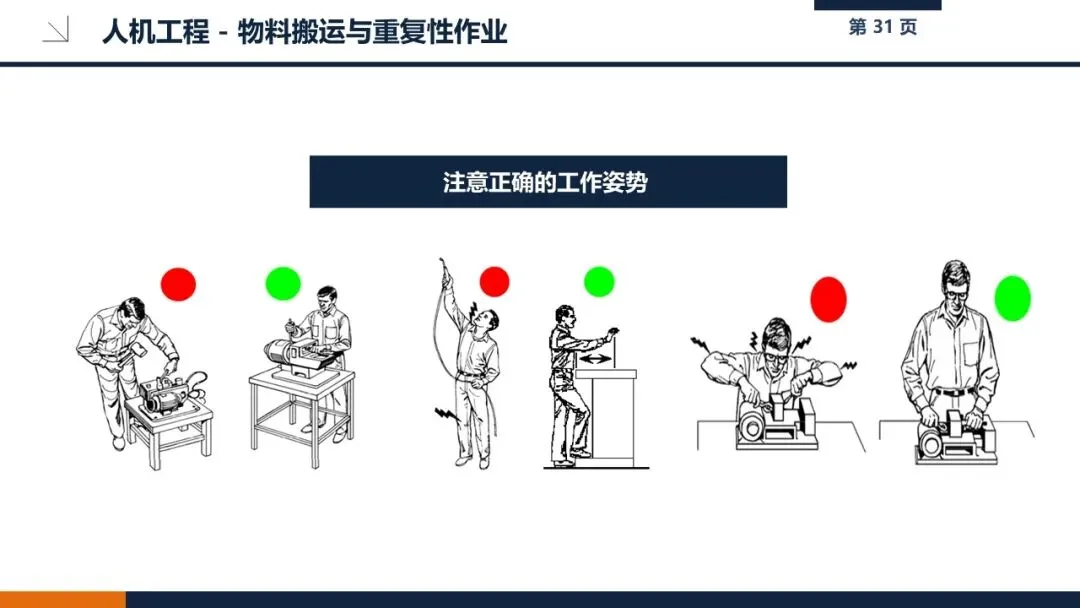 人机工程 - 物料搬运与重复性作业

第 31 页

注意正确的工作姿势