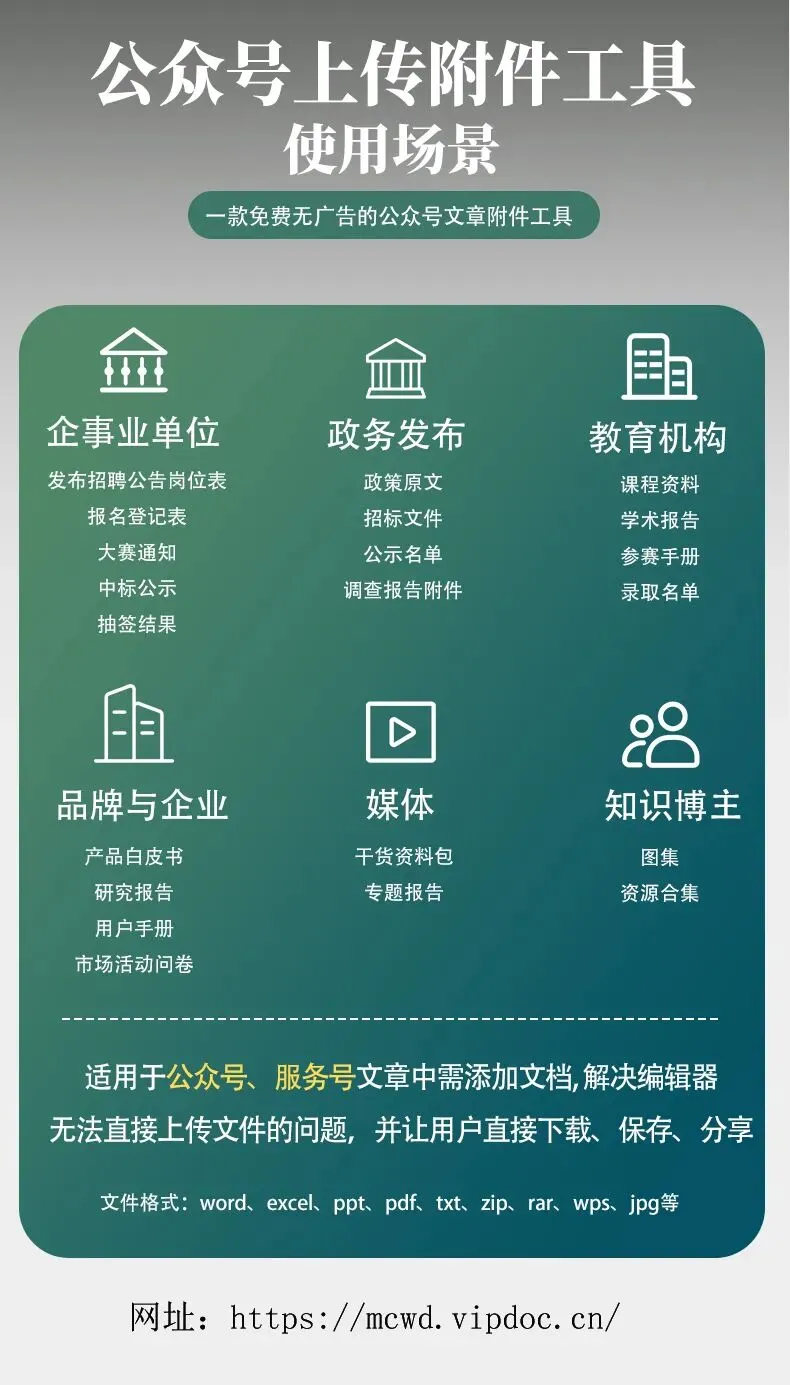 公众号上传附件工具
使用场景

一款免费无广告的公众号文章附件工具

企事业单位
发布招聘公告岗位表
报名登记表
大赛通知
中标公示
抽签结果

政务发布
政策原文
招标文件
公示名单
调查报告附件

教育机构
课程资料
学术报告
参赛手册
录取名单

品牌与企业
产品白皮书
研究报告
用户手册
市场活动问卷

媒体
干货资料包
专题报告

知识博主
图集
资源合集

适用于公众号、服务号文章中需添加文档,解决编辑器无法直接上传文件的问题，并让用户直接下载、保存、分享

文件格式：word、excel、ppt、pdf、txt、zip、rar、wps、jpg等

网址：https://mcwd.vipdoc.cn/