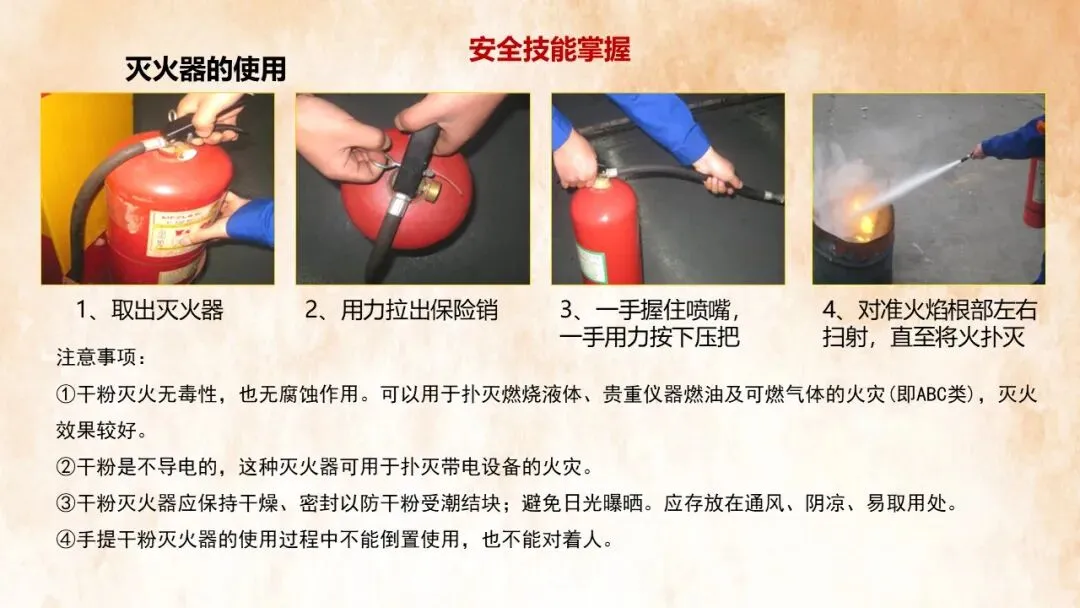 安全技能掌握

灭火器的使用

1、取出灭火器

2、用力拉出保险销

3、一手握住喷嘴，一手用力按下压把

4、对准火焰根部左右扫射，直至将火扑灭

注意事项：

①干粉灭火无毒性，也无腐蚀作用。可以用于扑灭燃烧液体、贵重仪器燃油及可燃气体的火灾(即ABC类)，灭火效果较好。

②干粉是不导电的，这种灭火器可用于扑灭带电设备的火灾。

③干粉灭火器应保持干燥、密封以防干粉受潮结块；避免日光曝晒。应存放在通风、阴凉、易取用处。

④手提干粉灭火器的使用过程中不能倒置使用，也不能对着人。