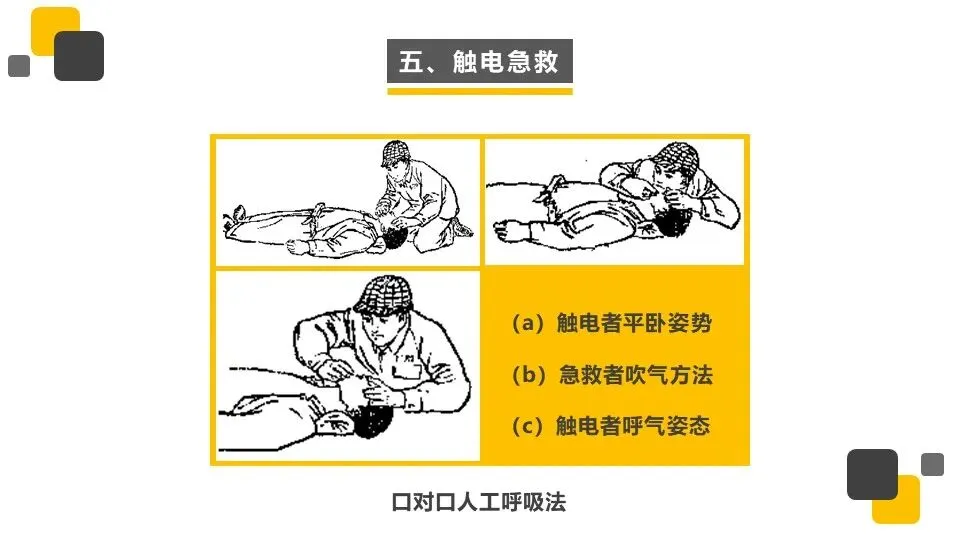 五、触电急救

（a）触电者平卧姿势

（b）急救者吹气方法

（c）触电者呼气姿态

口对口人工呼吸法