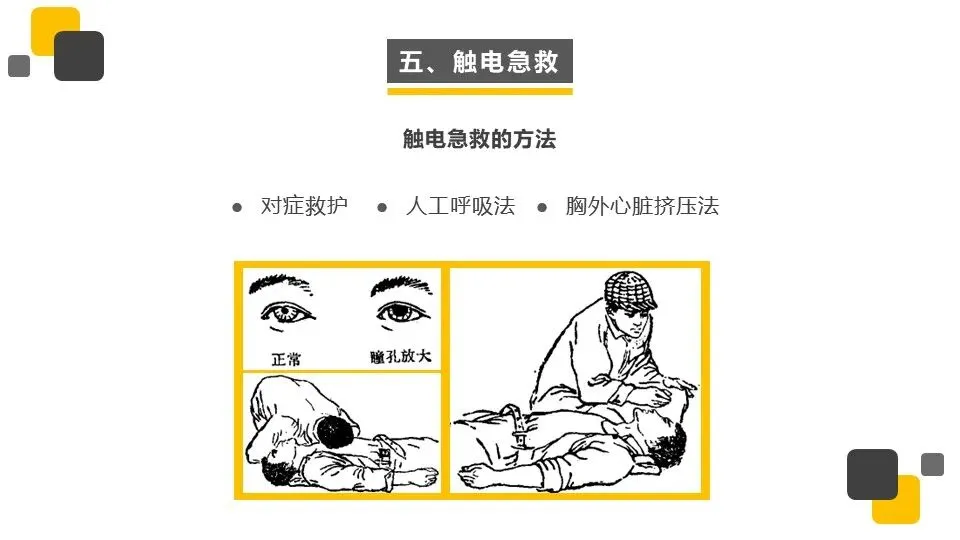 五、触电急救

触电急救的方法

● 对症救护 ● 人工呼吸法 ● 胸外心脏挤压法

正常

瞳孔放大