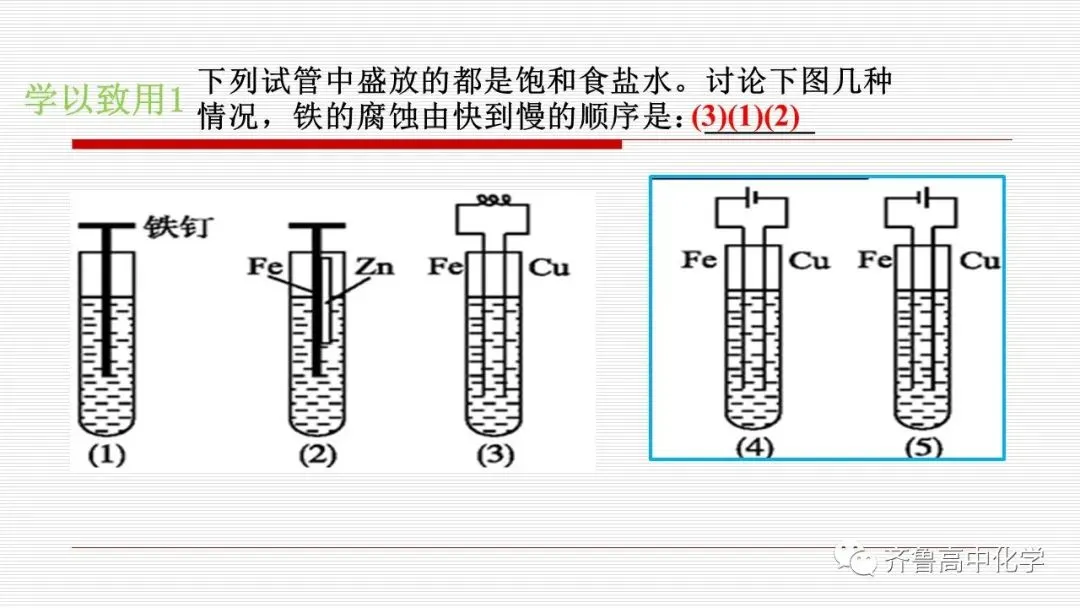 学以致用1 下列试管中盛放的都是饱和食盐水。讨论下图几种情况，铁的腐蚀由快到慢的顺序是：(3)(1)(2)

铁钉

(1)

Fe Zn

(2)

Fe Cu

(3)

Fe Cu

(4)

Fe Cu

(5)

齐鲁高中化学