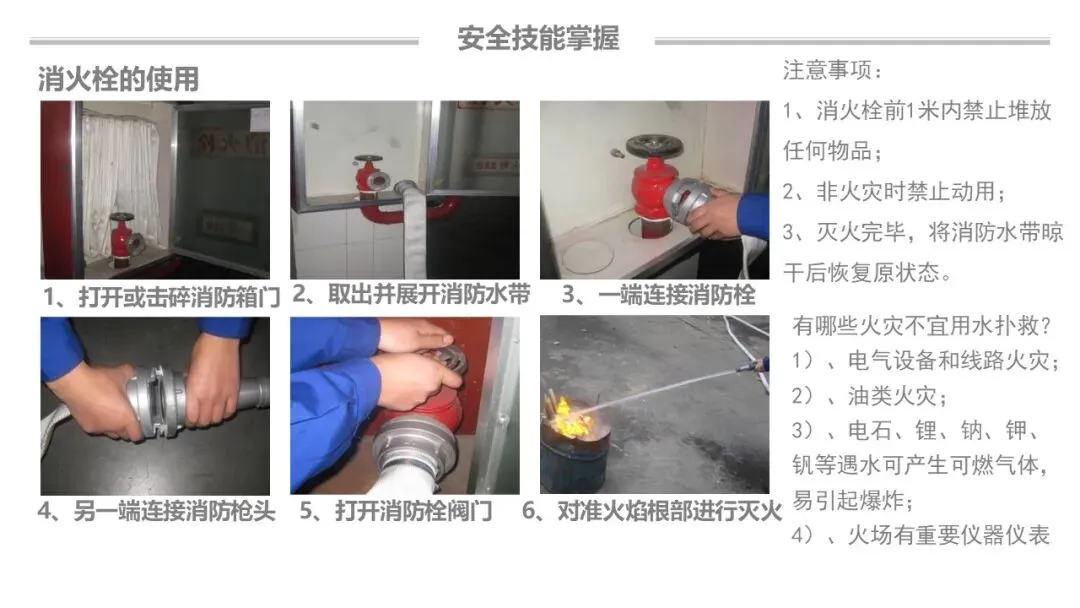 安全技能掌握

消火栓的使用

1、打开或击碎消防箱门

2、取出并展开消防水带

3、一端连接消防栓

4、另一端连接消防枪头

5、打开消防栓阀门

6、对准火焰根部进行灭火

注意事项：

1、消火栓前1米内禁止堆放任何物品；

2、非火灾时禁止动用；

3、灭火完毕，将消防水带晾干后恢复原状态。

有哪些火灾不宜用水扑救？

1）、电气设备和线路火灾；

2）、油类火灾；

3）、电石、锂、钠、钾、钒等遇水可产生可燃气体，易引起爆炸；

4）、火场有重要仪器仪表