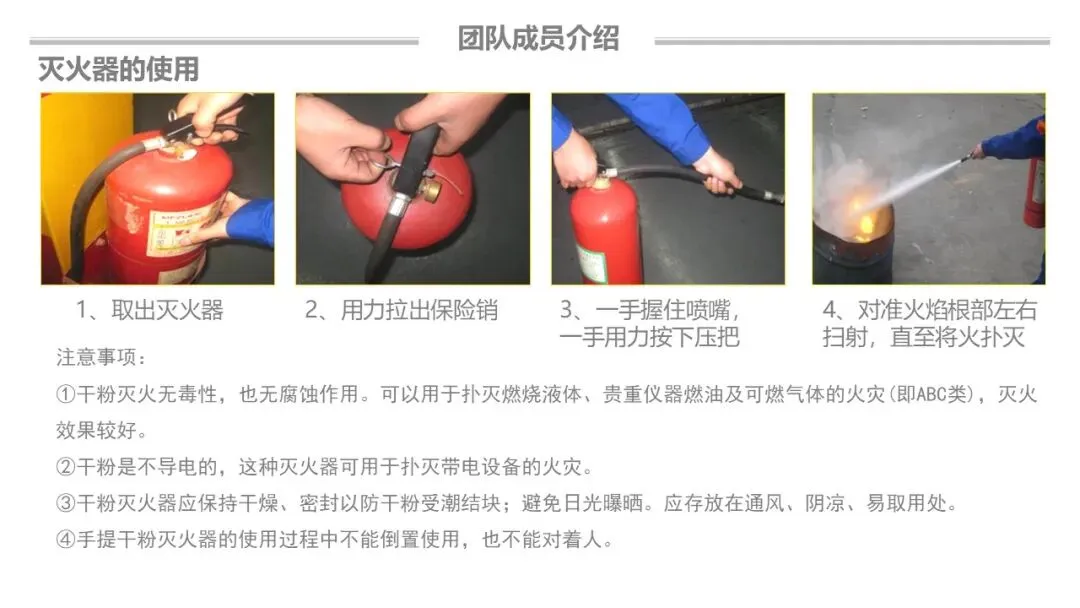 团队成员介绍

灭火器的使用

1、取出灭火器

2、用力拉出保险销

3、一手握住喷嘴，一手用力按下压把

4、对准火焰根部左右扫射，直至将火扑灭

注意事项：

①干粉灭火无毒性，也无腐蚀作用。可以用于扑灭燃烧液体、贵重仪器燃油及可燃气体的火灾(即ABC类)，灭火效果较好。

②干粉是不导电的，这种灭火器可用于扑灭带电设备的火灾。

③干粉灭火器应保持干燥、密封以防干粉受潮结块；避免日光曝晒。应存放在通风、阴凉、易取用处。

④手提干粉灭火器的使用过程中不能倒置使用，也不能对着人。