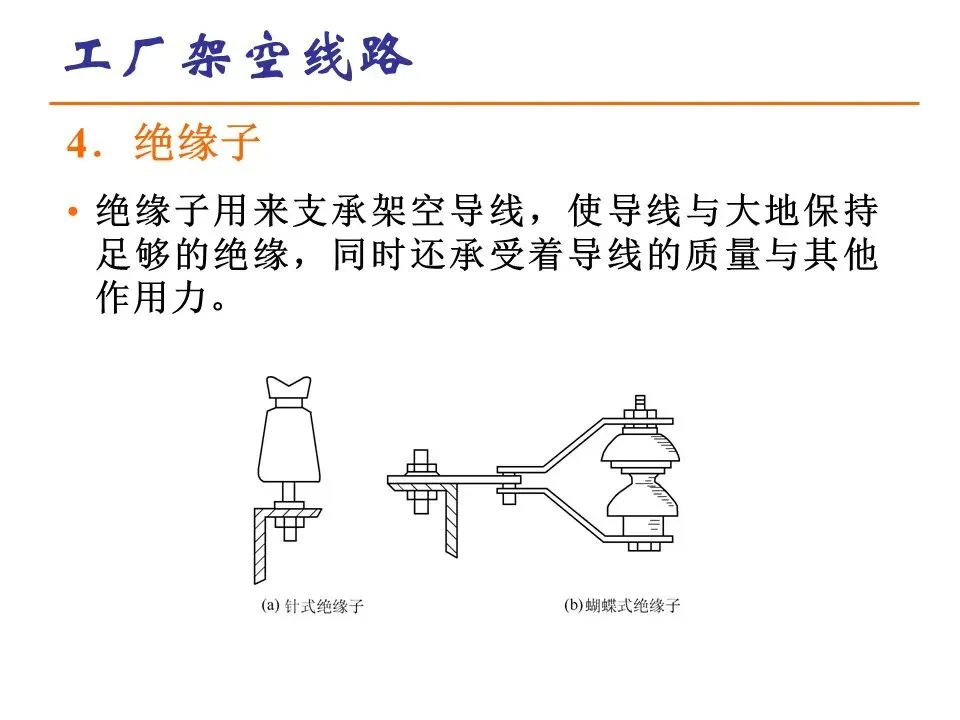 工厂架空线路

4．绝缘子

• 绝缘子用来支承架空导线，使导线与大地保持足够的绝缘，同时还承受着导线的质量与其他作用力。

(a) 针式绝缘子

(b) 蝴蝶式绝缘子