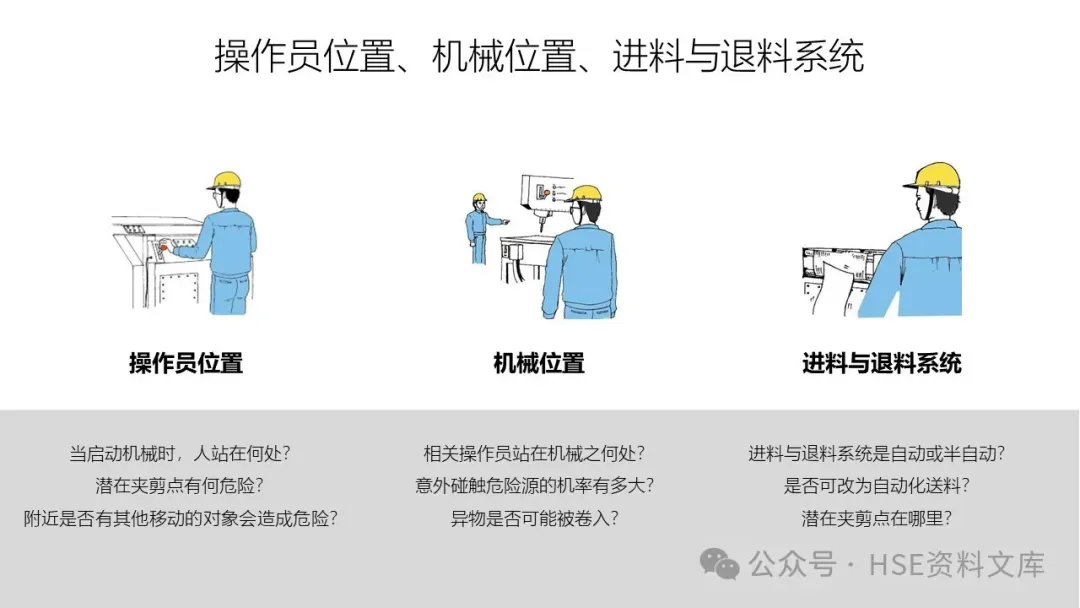 操作员位置、机械位置、进料与退料系统

操作员位置

机械位置

进料与退料系统

当启动机械时，人站在何处？
潜在夹剪点有何危险？
附近是否有其他移动的对象会造成危险？

相关操作员站在机械之何处？
意外碰触危险源的机率有多大？
异物是否可能被卷入？

进料与退料系统是自动或半自动？
是否可改为自动化送料？
潜在夹剪点在哪里？

公众号 · HSE资料文库