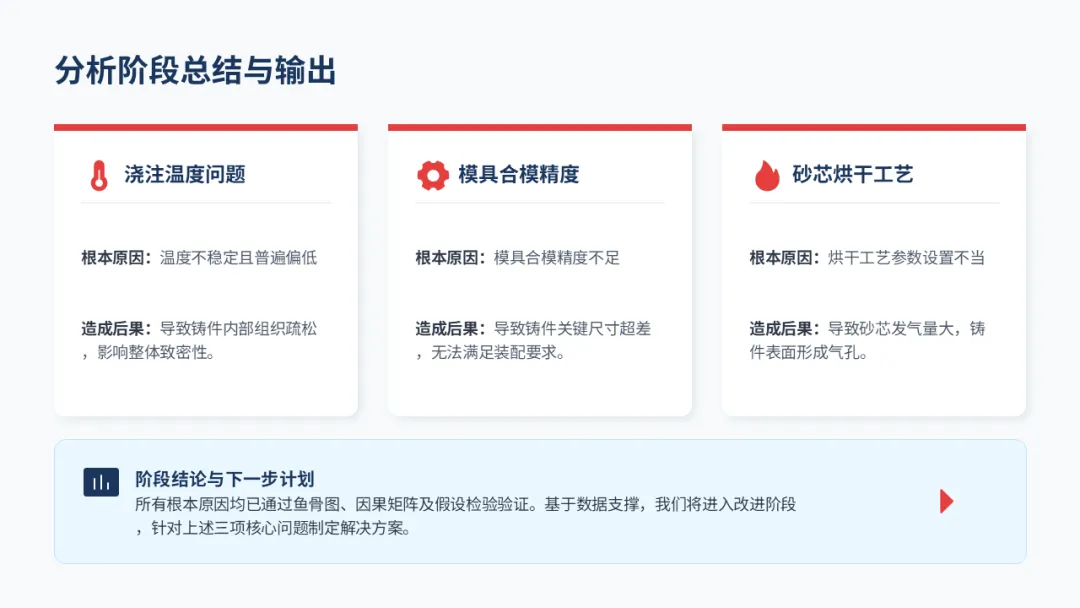 分析阶段总结与输出

浇注温度问题

根本原因：温度不稳定且普遍偏低

造成后果：导致铸件内部组织疏松，影响整体致密性。

模具合模精度

根本原因：模具合模精度不足

造成后果：导致铸件关键尺寸超差，无法满足装配要求。

砂芯烘干工艺

根本原因：烘干工艺参数设置不当

造成后果：导致砂芯发气量大，铸件表面形成气孔。

阶段结论与下一步计划

所有根本原因均已通过鱼骨图、因果矩阵及假设检验验证。基于数据支撑，我们将进入改进阶段，针对上述三项核心问题制定解决方案。