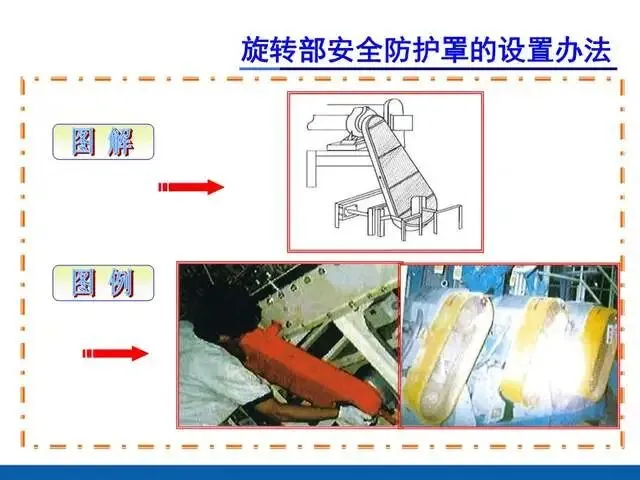 旋转部安全防护罩的设置办法

图 解

图 例