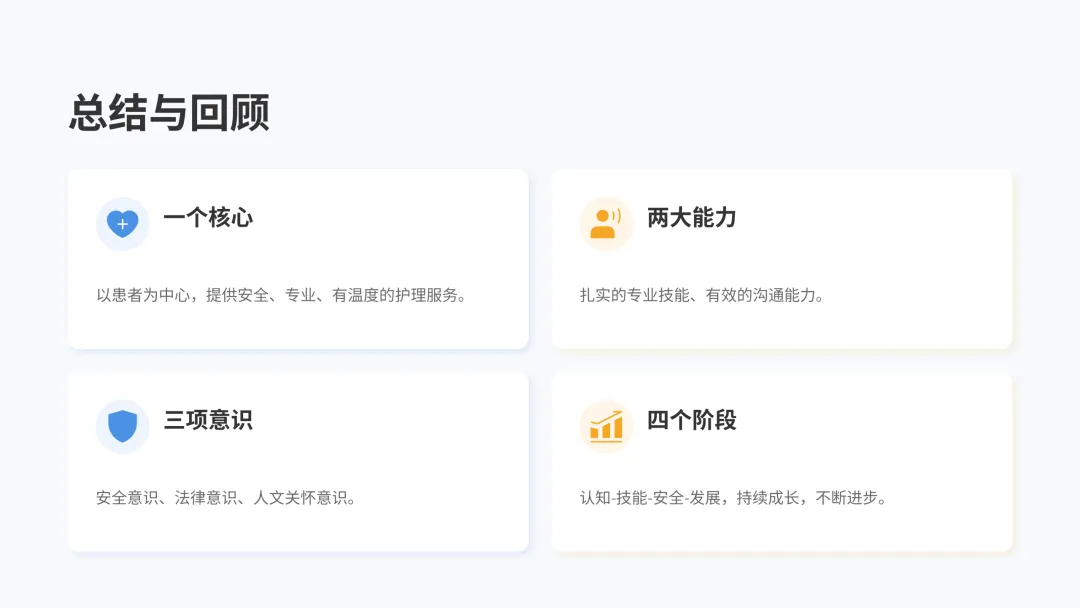 总结与回顾

一个核心

以患者为中心，提供安全、专业、有温度的护理服务。

两大能力

扎实的专业技能、有效的沟通能力。

三项意识

安全意识、法律意识、人文关怀意识。

四个阶段

认知-技能-安全-发展，持续成长，不断进步。