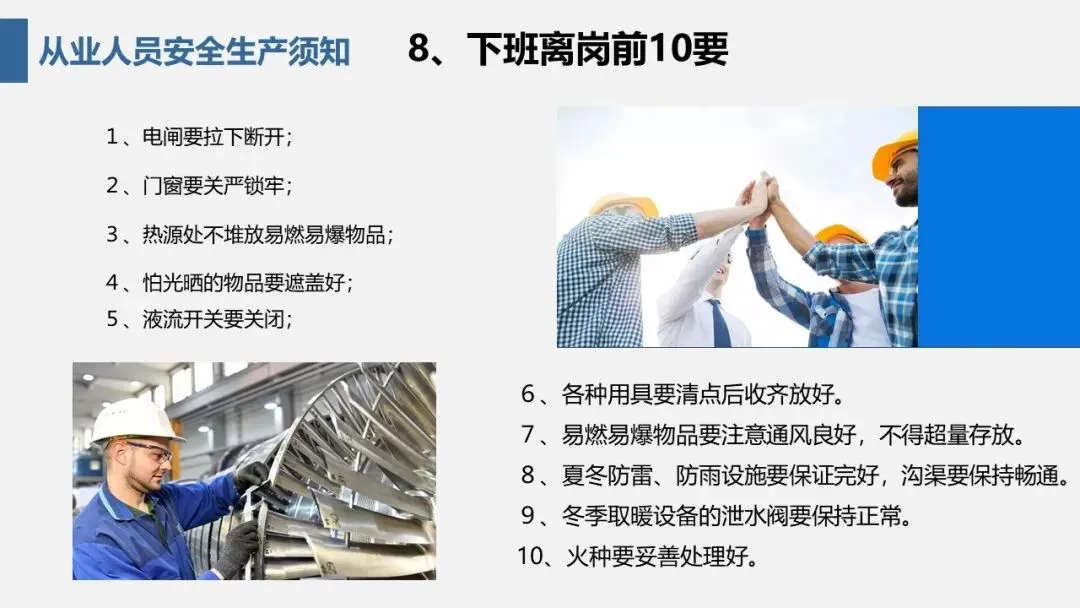 从业人员安全生产须知

8、下班离岗前10要

1、电闸要拉下断开；

2、门窗要关严锁牢；

3、热源处不堆放易燃易爆物品；

4、怕光晒的物品要遮盖好；

5、液流开关要关闭；

6、各种用具要清点后收齐放好。

7、易燃易爆物品要注意通风良好，不得超量存放。

8、夏冬防雷、防雨设施要保证完好，沟渠要保持畅通。

9、冬季取暖设备的泄水阀要保持正常。

10、火种要妥善处理好。