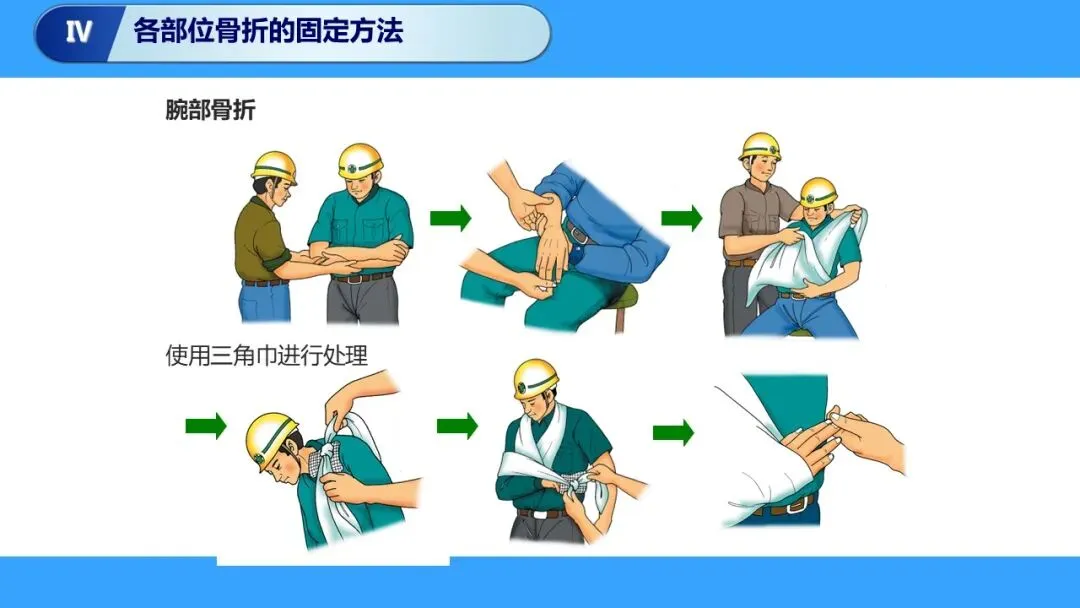 Ⅳ 各部位骨折的固定方法

腕部骨折

使用三角巾进行处理