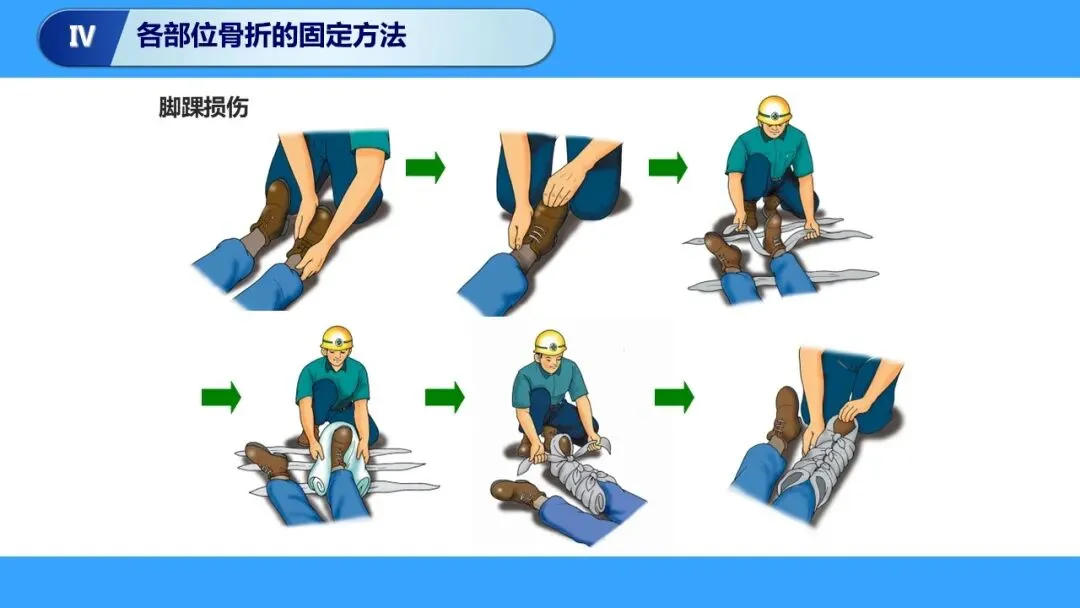 Ⅳ 各部位骨折的固定方法

脚踝损伤