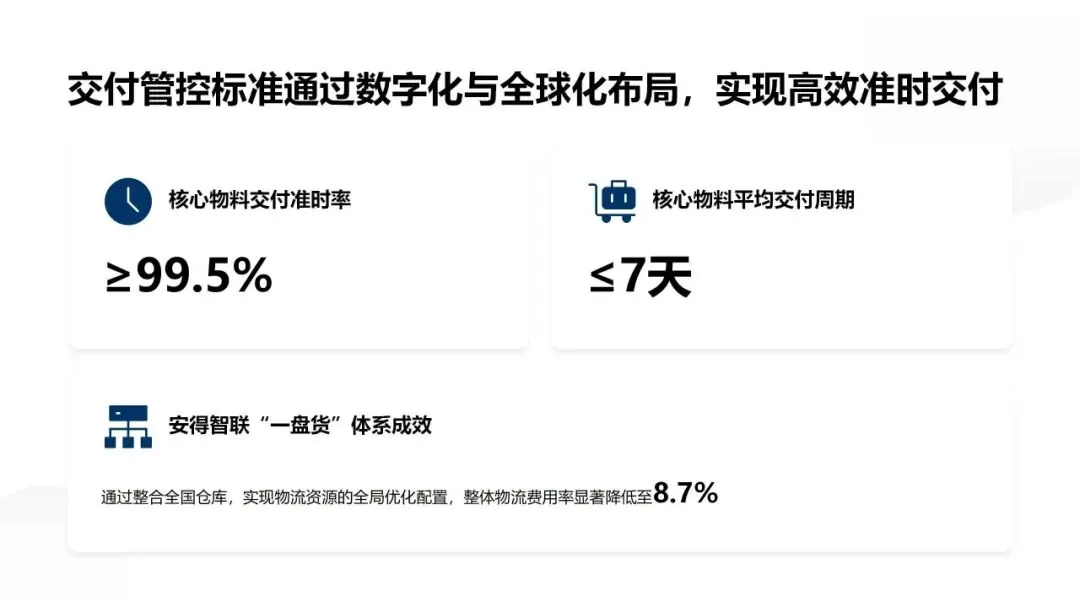 交付管控标准通过数字化与全球化布局，实现高效准时交付

核心物料交付准时率

≥99.5%

核心物料平均交付周期

≤7天

安得智联“一盘货”体系成效

通过整合全国仓库，实现物流资源的全局优化配置，整体物流费用率显著降低至8.7%