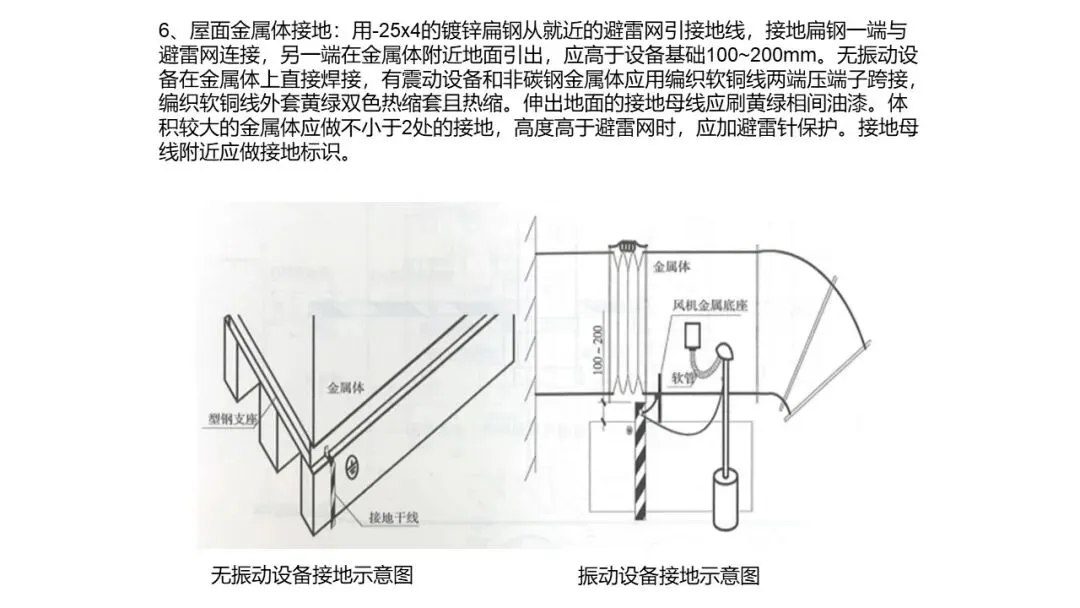 6、屋面金属体接地：用-25x4的镀锌扁钢从就近的避雷网引接地线，接地扁钢一端与避雷网连接，另一端在金属体附近地面引出，应高于设备基础100~200mm。无振动设备在金属体上直接焊接，有震动设备和非碳钢金属体应用编织软铜线两端压端子跨接，编织软铜线外套黄绿双色热缩套且热缩。伸出地面的接地母线应刷黄绿相间油漆。体积较大的金属体应做不小于2处的接地，高度高于避雷网时，应加避雷针保护。接地母线附近应做接地标识。

金属体
型钢支座
接地干线

金属体
风机金属底座
100~200
软管

无振动设备接地示意图

振动设备接地示意图