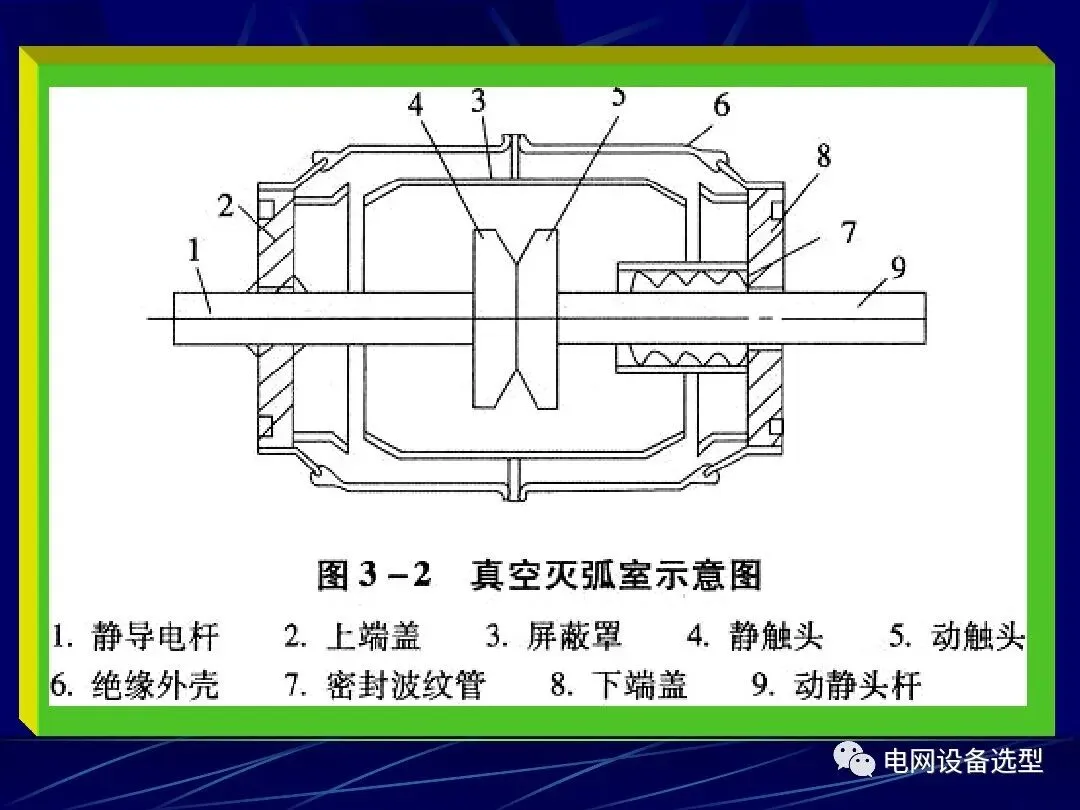 4 3 5 6
8
2
7
1
9

图 3－2 真空灭弧室示意图

1. 静导电杆 2. 上端盖 3. 屏蔽罩 4. 静触头 5. 动触头
6. 绝缘外壳 7. 密封波纹管 8. 下端盖 9. 动静头杆

电网设备选型