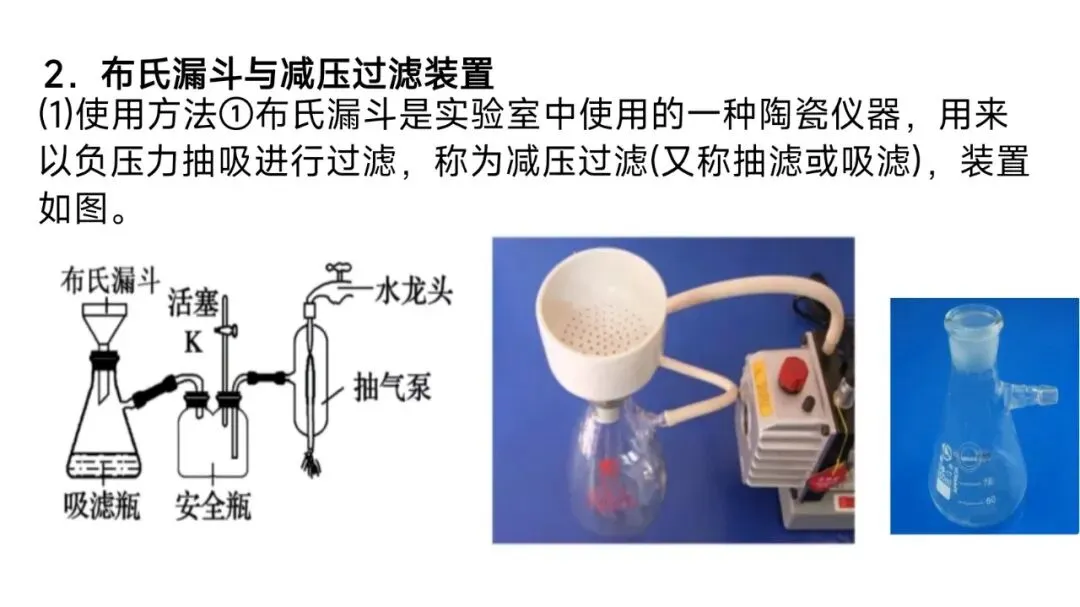 2．布氏漏斗与减压过滤装置

⑴使用方法①布氏漏斗是实验室中使用的一种陶瓷仪器，用来以负压力抽吸进行过滤，称为减压过滤(又称抽滤或吸滤)，装置如图。

布氏漏斗
活塞
K
水龙头
抽气泵
吸滤瓶
安全瓶