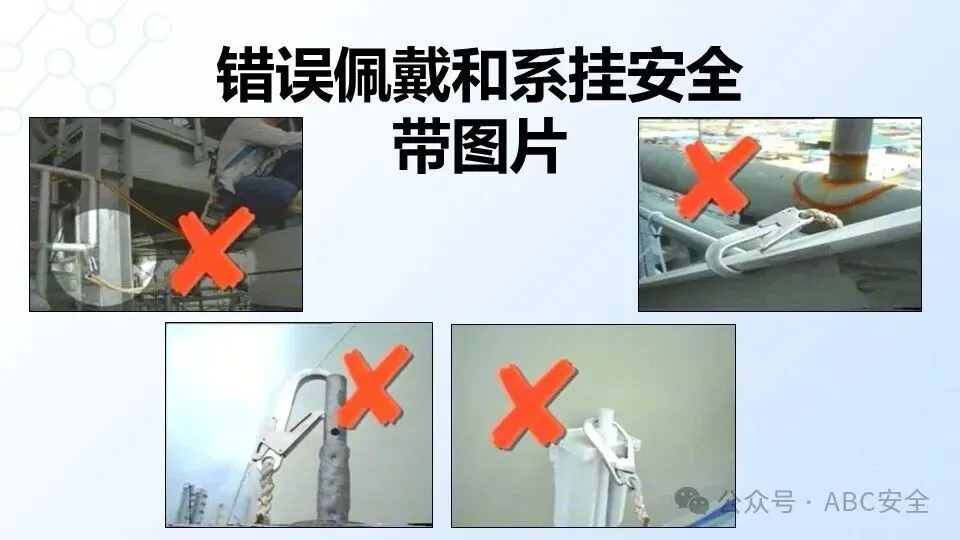 错误佩戴和系挂安全带图片

公众号 · ABC安全