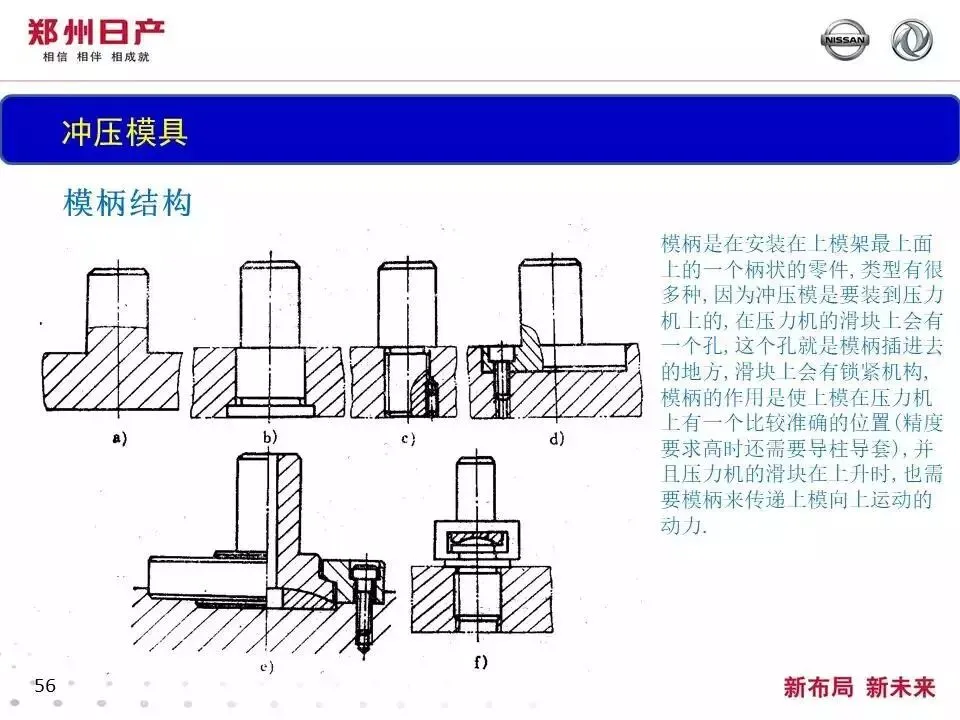 郑州日产
相信 相伴 相成就

NISSAN

冲压模具

模柄结构

a)
b)
c)
d)
e)
f)

模柄是在安装在上模架最上面上的一个柄状的零件,类型有很多种,因为冲压模是要装到压力机上的,在压力机的滑块上会有一个孔,这个孔就是模柄插进去的地方,滑块上会有锁紧机构,模柄的作用是使上模在压力机上有一个比较准确的位置(精度要求高时还需要导柱导套),并且压力机的滑块在上升时,也需要模柄来传递上模向上运动的动力.

56

新布局 新未来