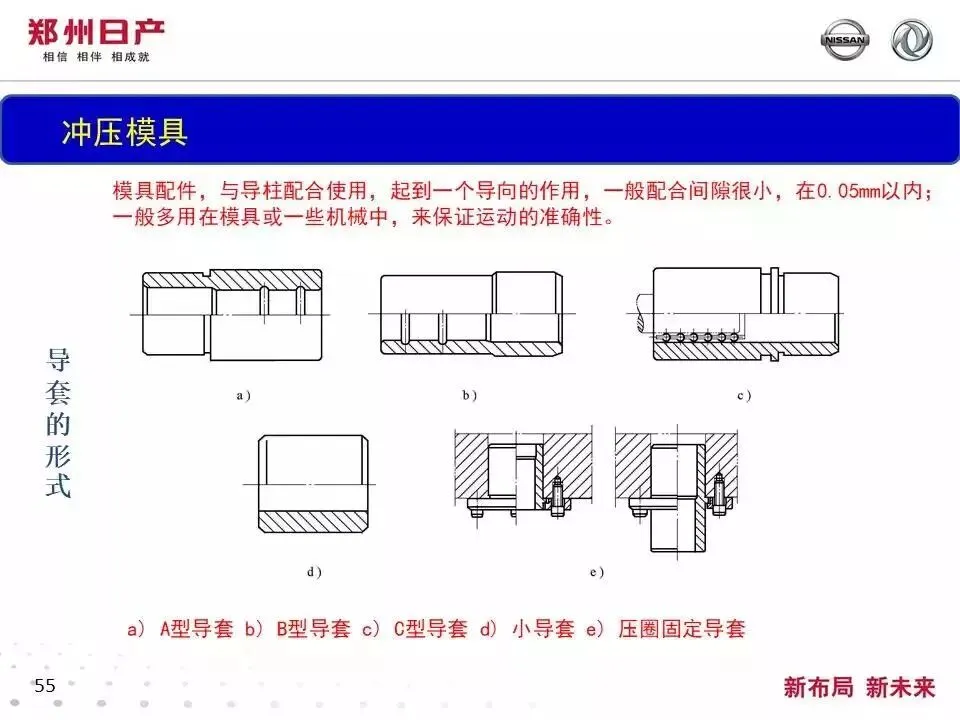 郑州日产
相信 相伴 相成就

NISSAN

冲压模具

模具配件，与导柱配合使用，起到一个导向的作用，一般配合间隙很小，在0.05mm以内；一般多用在模具或一些机械中，来保证运动的准确性。

导套的形式

a)

b)

c)

d)

e)

a) A型导套 b) B型导套 c) C型导套 d) 小导套 e) 压圈固定导套

55

新布局 新未来