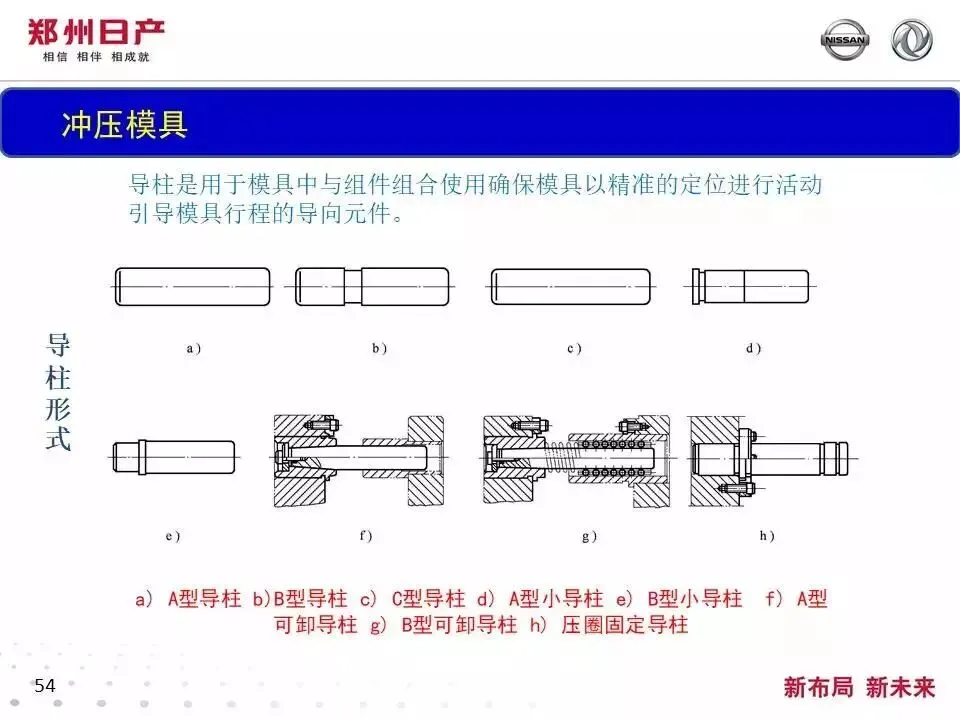 郑州日产
相信 相伴 相成就

NISSAN

冲压模具

导柱是用于模具中与组件组合使用确保模具以精准的定位进行活动引导模具行程的导向元件。

导柱形式

a)
b)
c)
d)

e)
f)
g)
h)

a) A型导柱 b)B型导柱 c) C型导柱 d) A型小导柱 e) B型小导柱 f) A型可卸导柱 g) B型可卸导柱 h) 压圈固定导柱

54

新布局 新未来