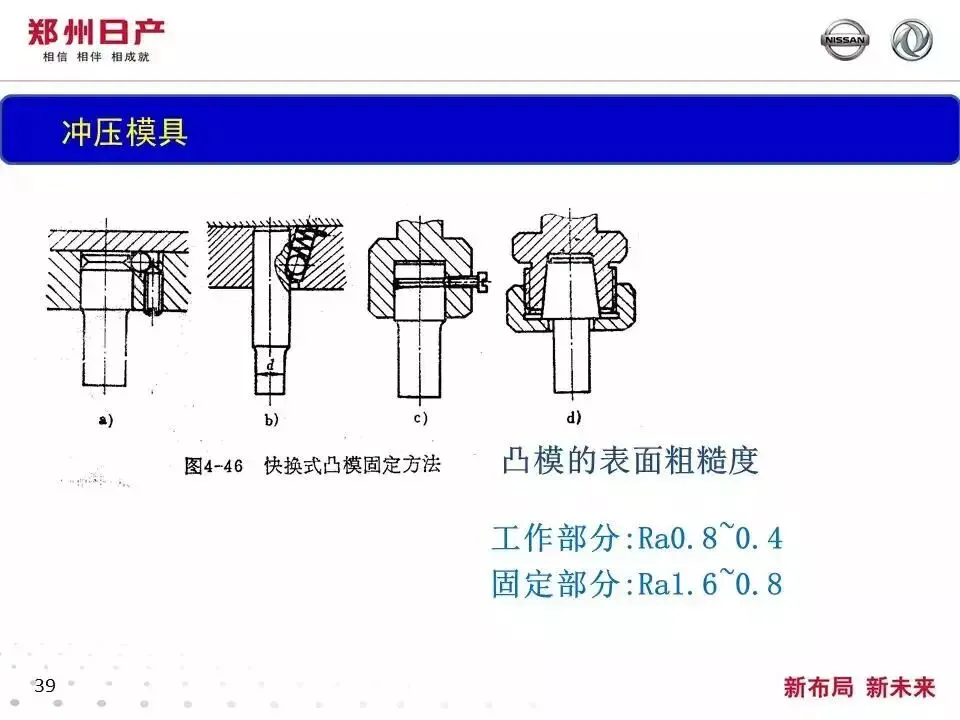 郑州日产
相信 相伴 相成就

NISSAN

冲压模具

d

a)

b)

c)

d)

图4-46 快换式凸模固定方法

凸模的表面粗糙度

工作部分:Ra0.8~0.4
固定部分:Ra1.6~0.8

39

新布局 新未来