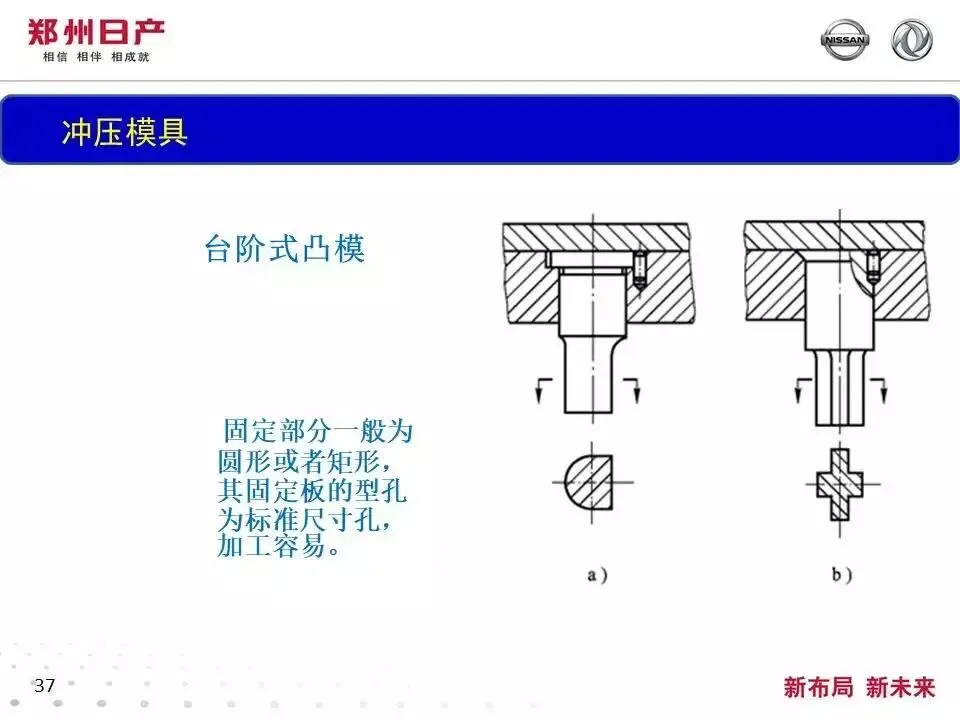 郑州日产
相信 相伴 相成就

NISSAN

冲压模具

台阶式凸模

固定部分一般为圆形或者矩形，其固定板的型孔为标准尺寸孔，加工容易。

a)

b)

37

新布局 新未来