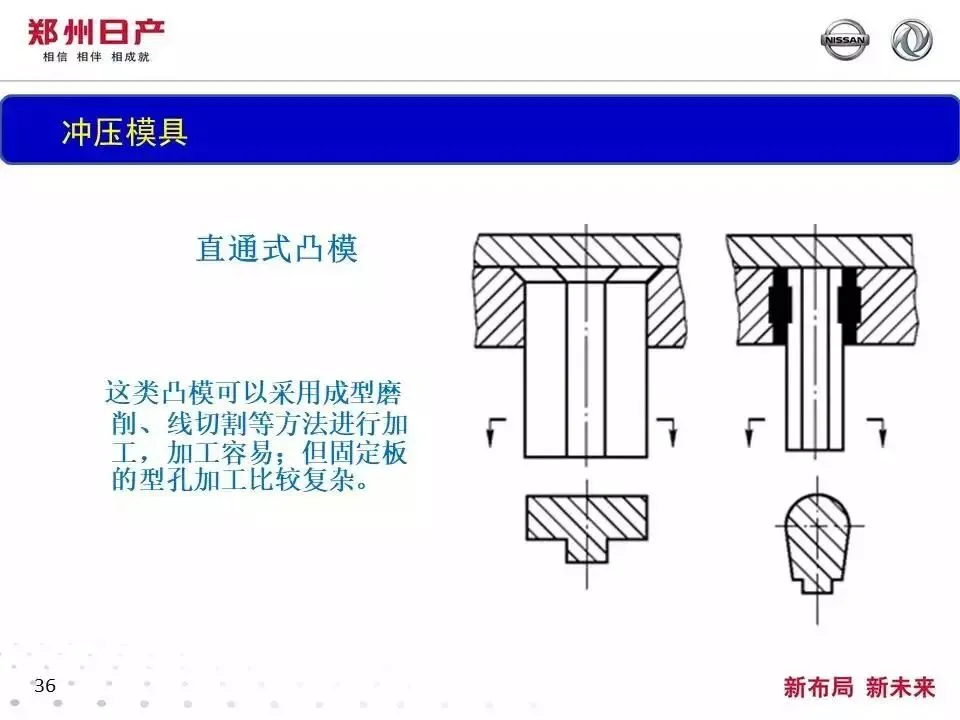 郑州日产
相信 相伴 相成就

NISSAN

冲压模具

直通式凸模

这类凸模可以采用成型磨削、线切割等方法进行加工，加工容易；但固定板的型孔加工比较复杂。

36

新布局 新未来