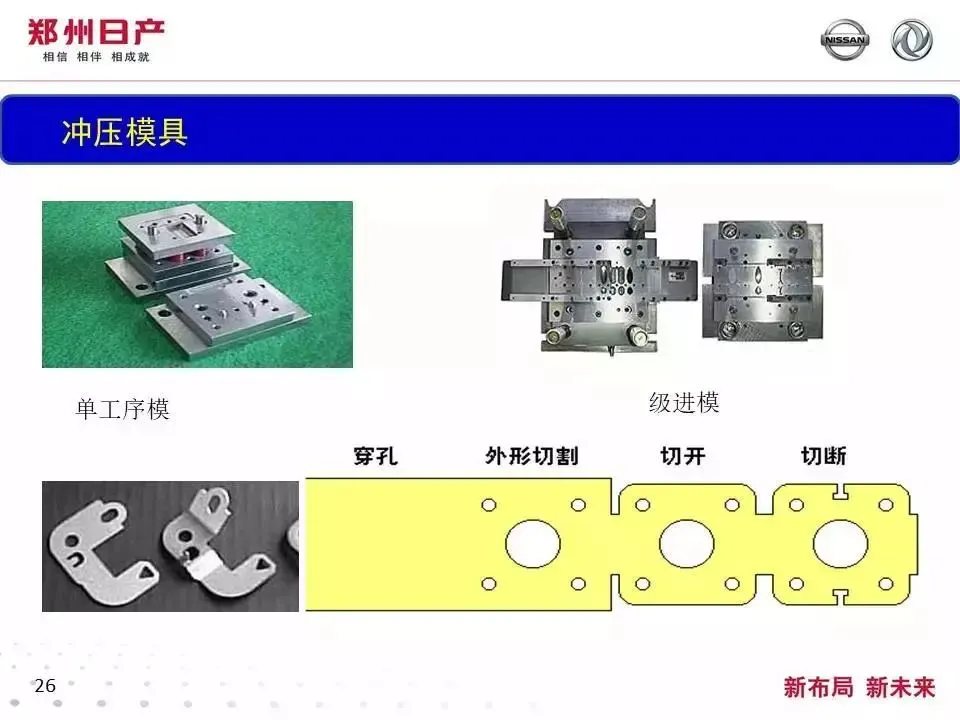 郑州日产
相信 相伴 相成就

NISSAN

冲压模具

单工序模

级进模

穿孔 外形切割 切开 切断

26

新布局 新未来