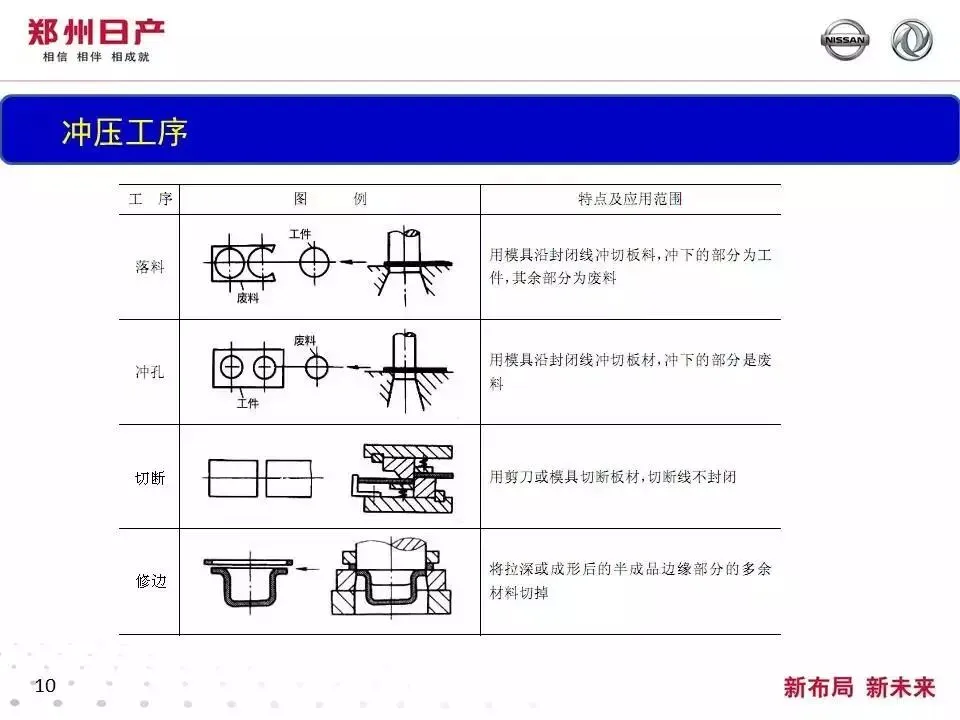 郑州日产
相信 相伴 相成就

NISSAN

冲压工序

| 工　序 | 图　　例 | 特点及应用范围 |
|---|---|---|
| 落料 | 工件 废料 | 用模具沿封闭线冲切板料，冲下的部分为工件，其余部分为废料 |
| 冲孔 | 废料 工件 | 用模具沿封闭线冲切板材，冲下的部分是废料 |
| 切断 | | 用剪刀或模具切断板材，切断线不封闭 |
| 修边 | | 将拉深或成形后的半成品边缘部分的多余材料切掉 |

10

新布局 新未来