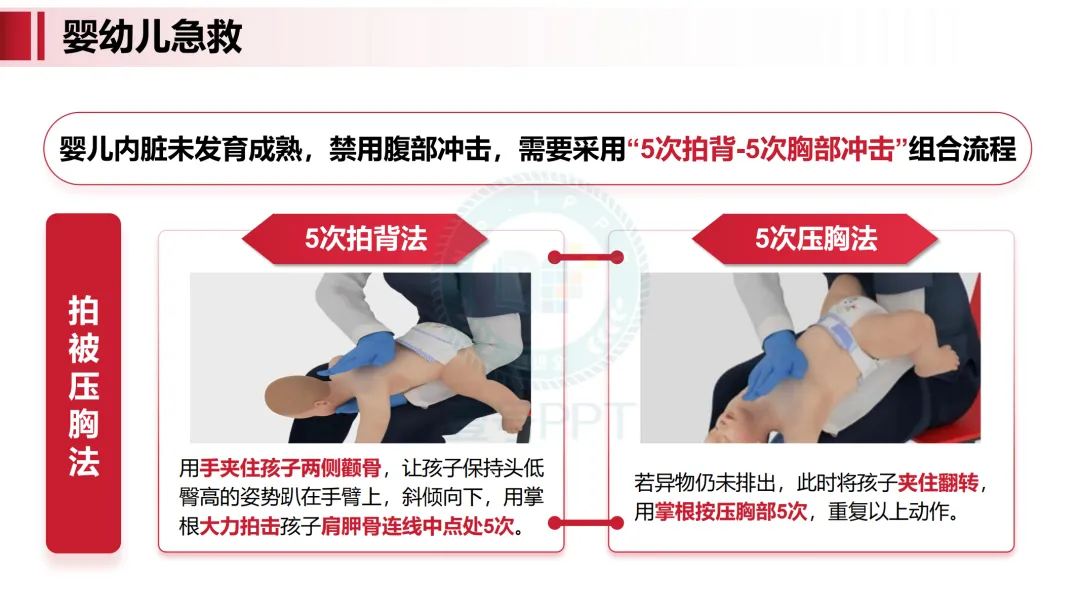 婴幼儿急救

婴儿内脏未发育成熟，禁用腹部冲击，需要采用“5次拍背-5次胸部冲击”组合流程

拍被压胸法

5次拍背法

用手夹住孩子两侧颧骨，让孩子保持头低臀高的姿势趴在手臂上，斜倾向下，用掌根大力拍击孩子肩胛骨连线中点处5次。

5次压胸法

若异物仍未排出，此时将孩子夹住翻转，用掌根按压胸部5次，重复以上动作。

PPT