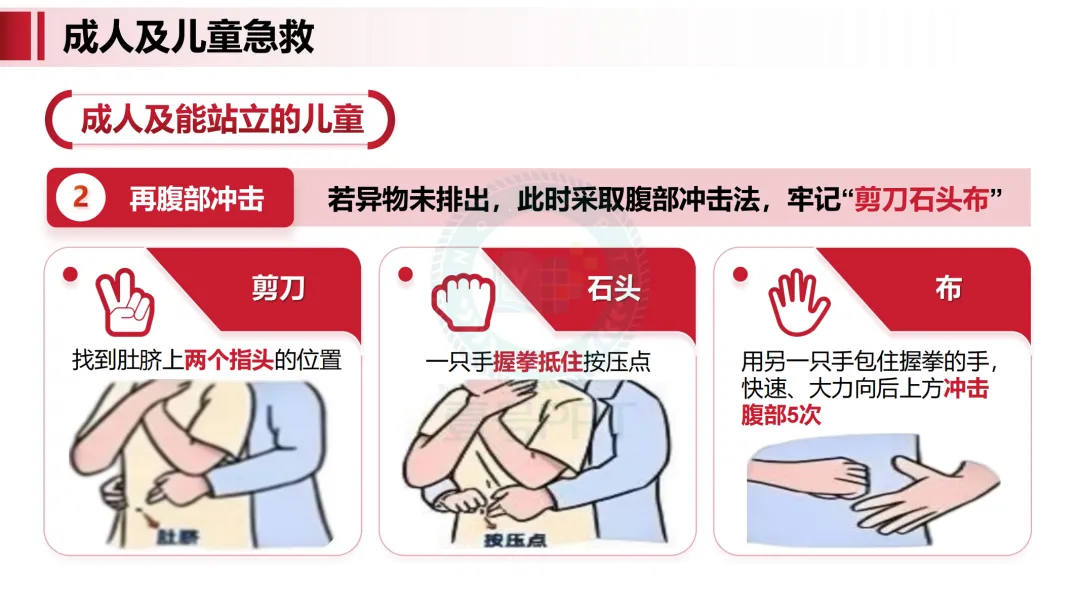 成人及儿童急救

成人及能站立的儿童

2 再腹部冲击

若异物未排出，此时采取腹部冲击法，牢记“剪刀石头布”

剪刀

找到肚脐上两个指头的位置

肚脐

石头

一只手握拳抵住按压点

按压点

布

用另一只手包住握拳的手，快速、大力向后上方冲击腹部5次