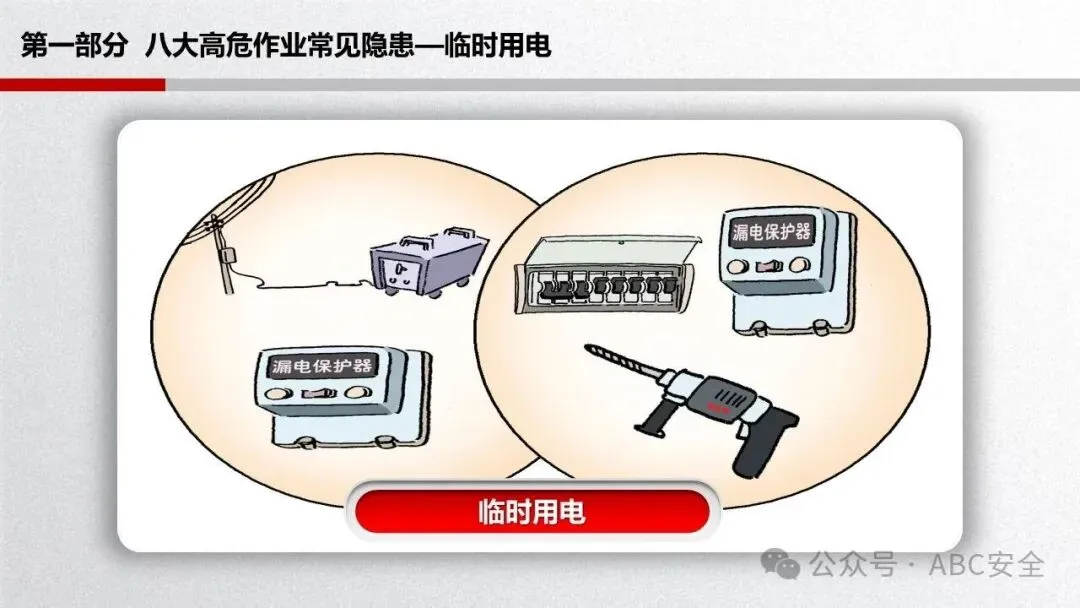 第一部分 八大高危作业常见隐患—临时用电

漏电保护器

漏电保护器

临时用电

公众号 · ABC安全