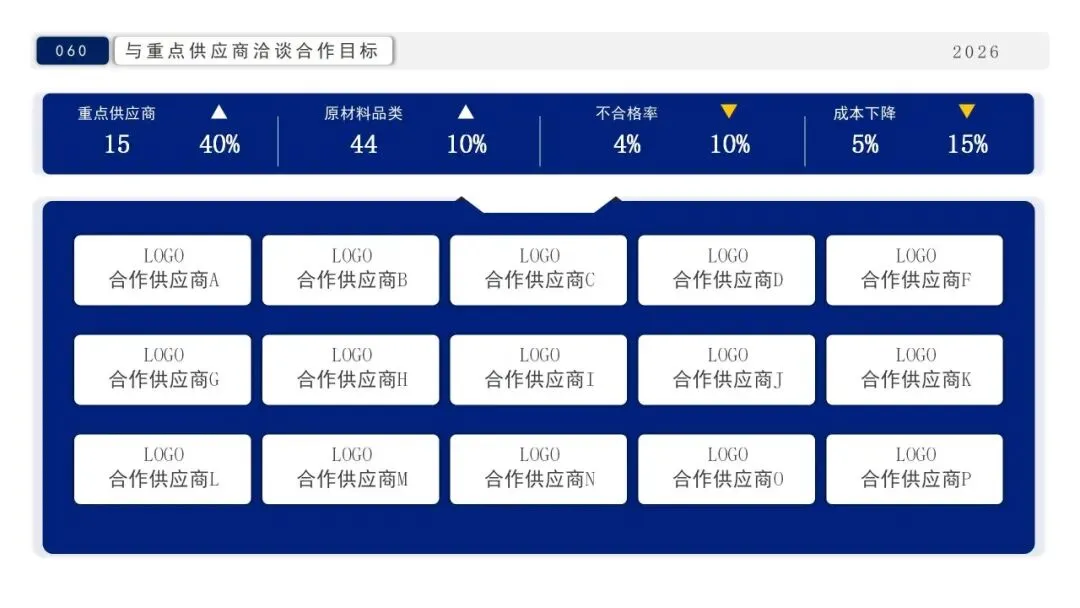 060 与重点供应商洽谈合作目标

2026

重点供应商
15
▲
40%

原材料品类
44
▲
10%

不合格率
4%
▼
10%

成本下降
5%
▼
15%

LOGO
合作供应商A

LOGO
合作供应商B

LOGO
合作供应商C

LOGO
合作供应商D

LOGO
合作供应商F

LOGO
合作供应商G

LOGO
合作供应商H

LOGO
合作供应商I

LOGO
合作供应商J

LOGO
合作供应商K

LOGO
合作供应商L

LOGO
合作供应商M

LOGO
合作供应商N

LOGO
合作供应商O

LOGO
合作供应商P