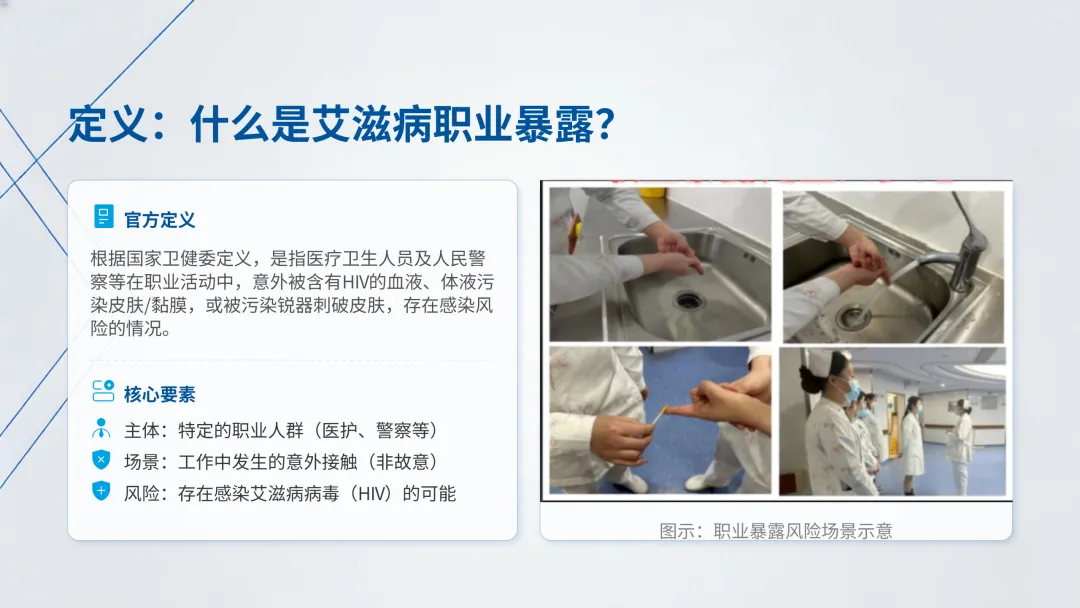 定义：什么是艾滋病职业暴露？

官方定义

根据国家卫健委定义，是指医疗卫生人员及人民警察等在职业活动中，意外被含有HIV的血液、体液污染皮肤/黏膜，或被污染锐器刺破皮肤，存在感染风险的情况。

核心要素

主体：特定的职业人群（医护、警察等）

场景：工作中发生的意外接触（非故意）

风险：存在感染艾滋病病毒（HIV）的可能

图示：职业暴露风险场景示意